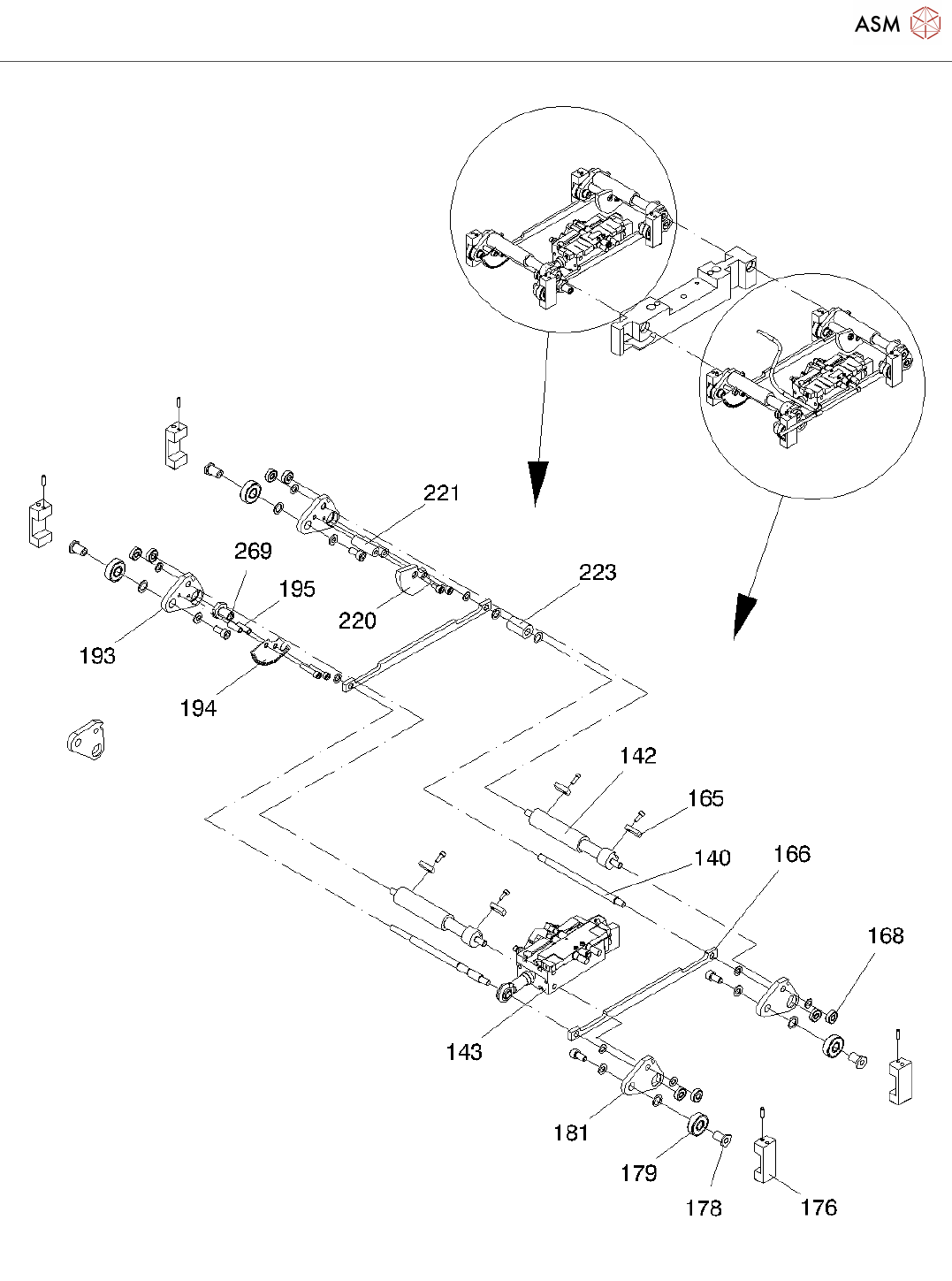 ASM

221
269
195
223
220
193
194
142
165
140
166
168
143
181
179
178
176