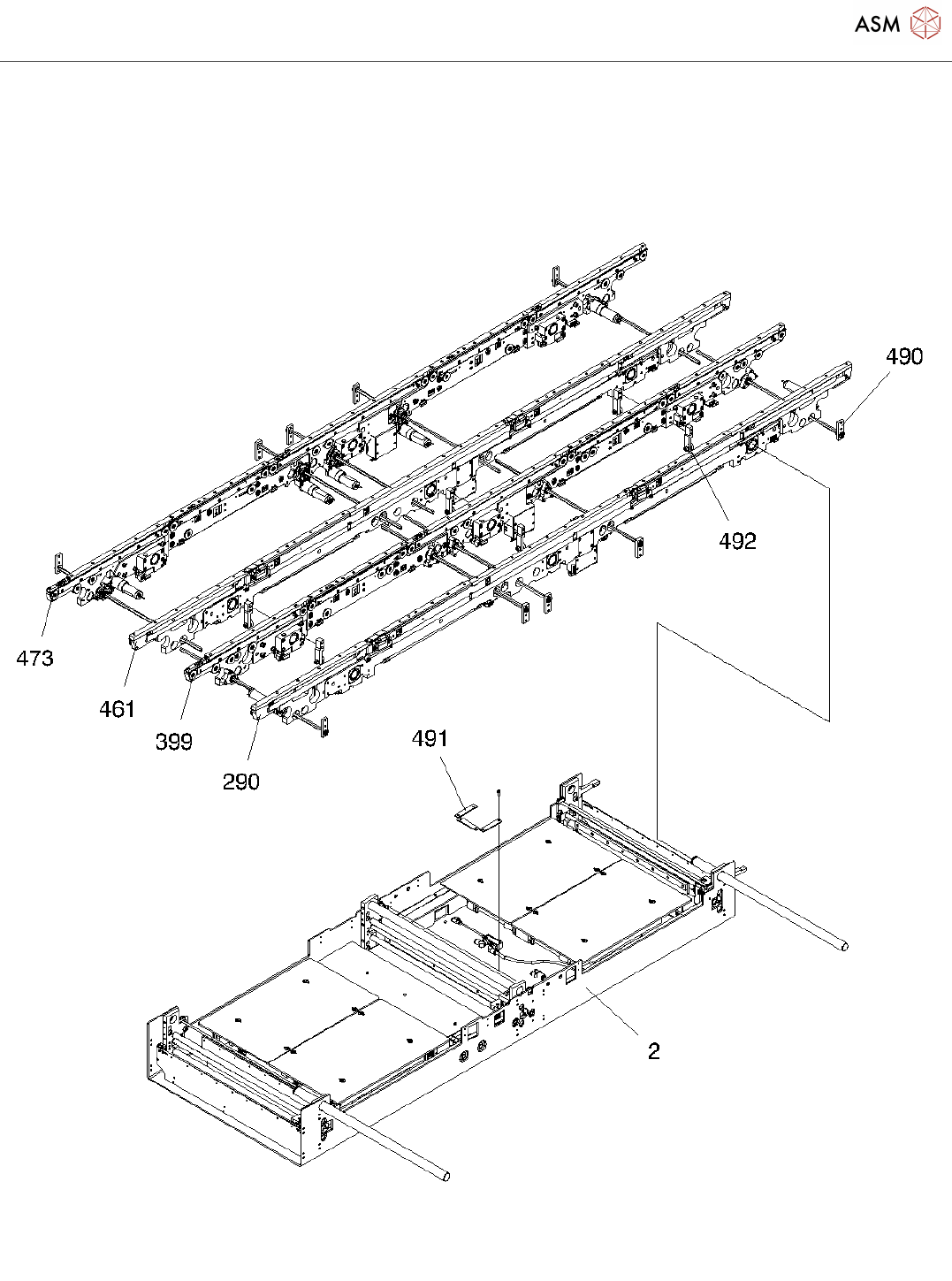 ASM

490

492

473

461

399

290

491

2