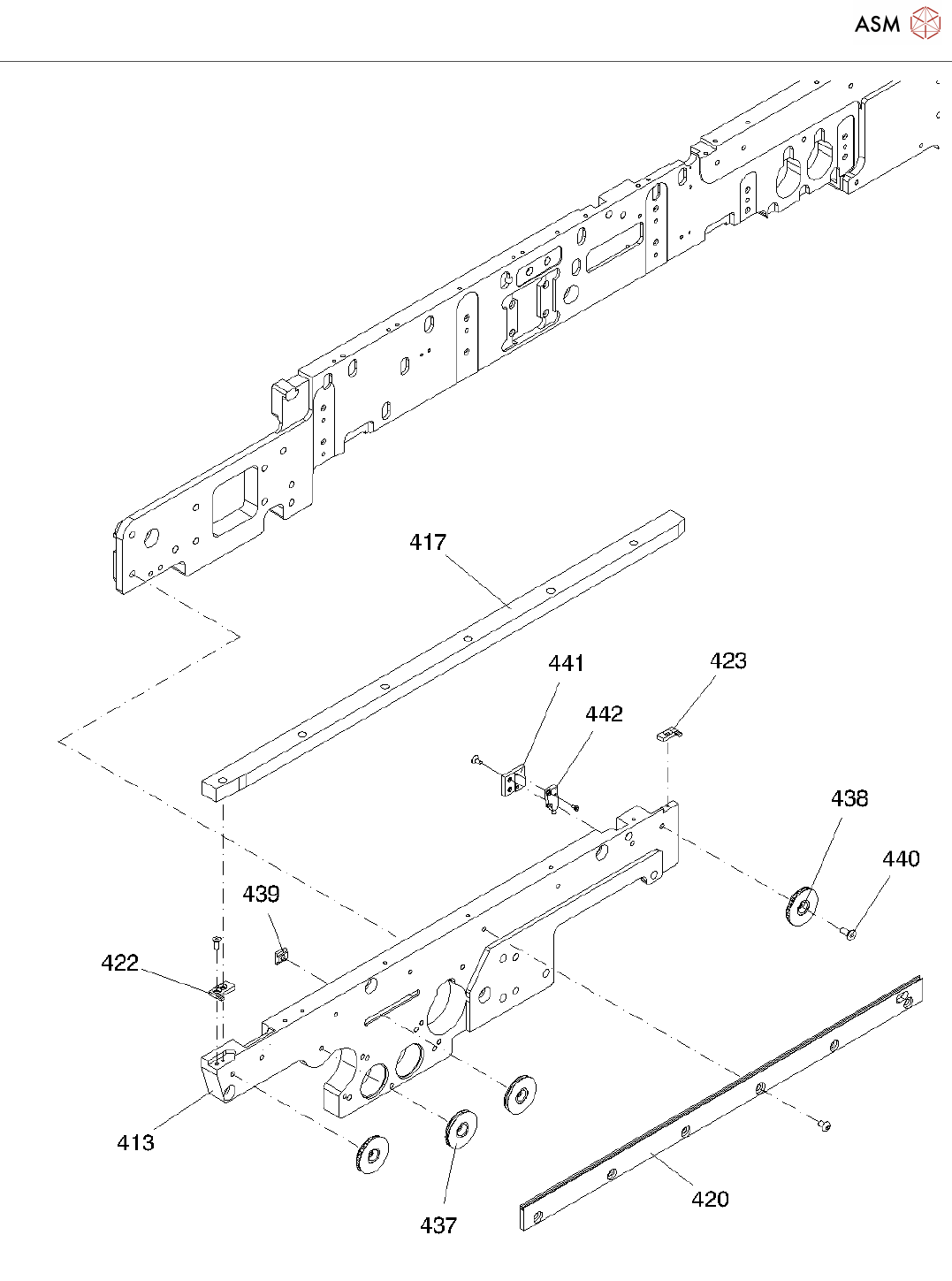 ASM

417

441

423

442

438

440

439

422

413

437

420