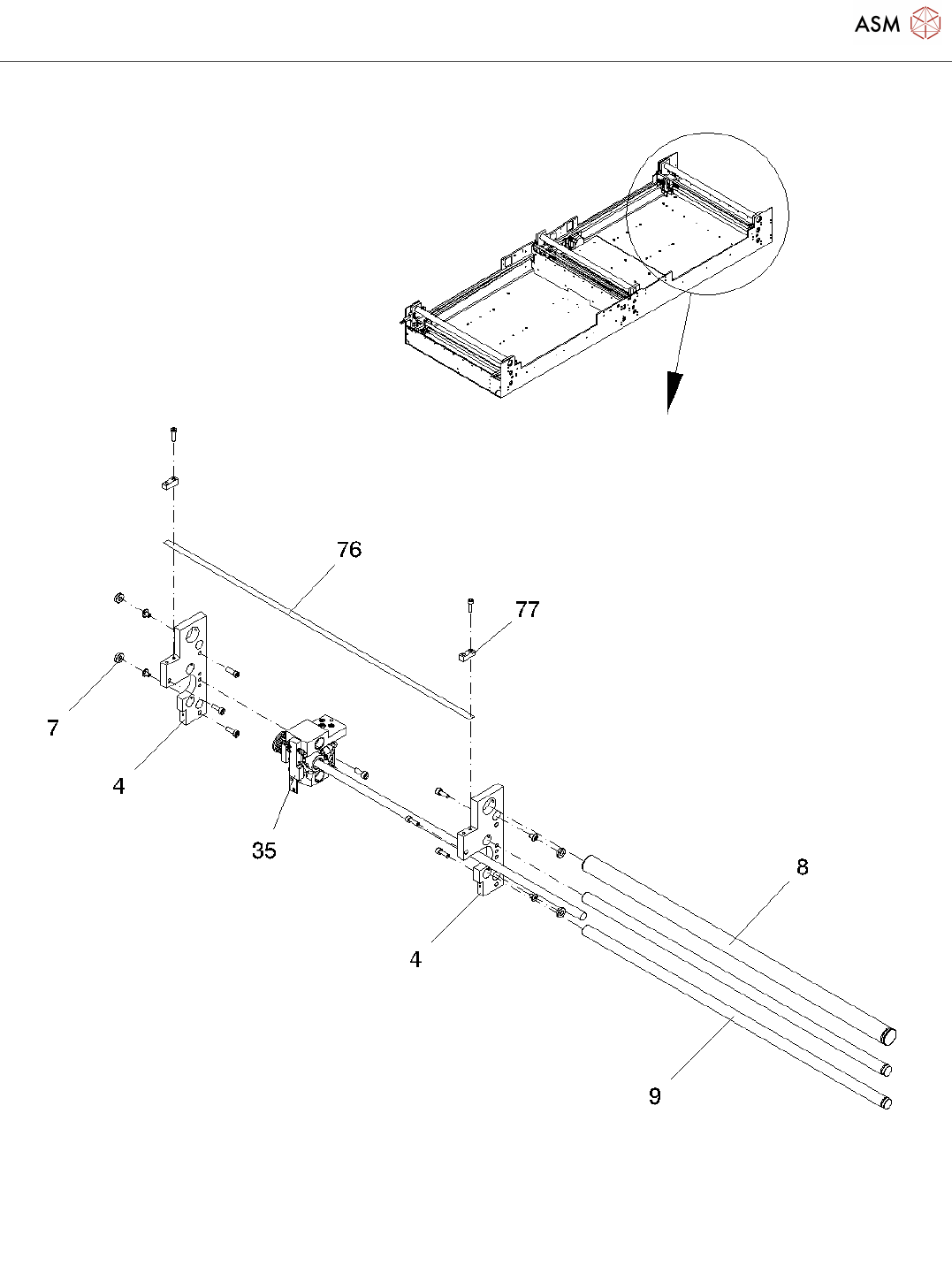 ASM

76

77

7

4

35

4

8

9