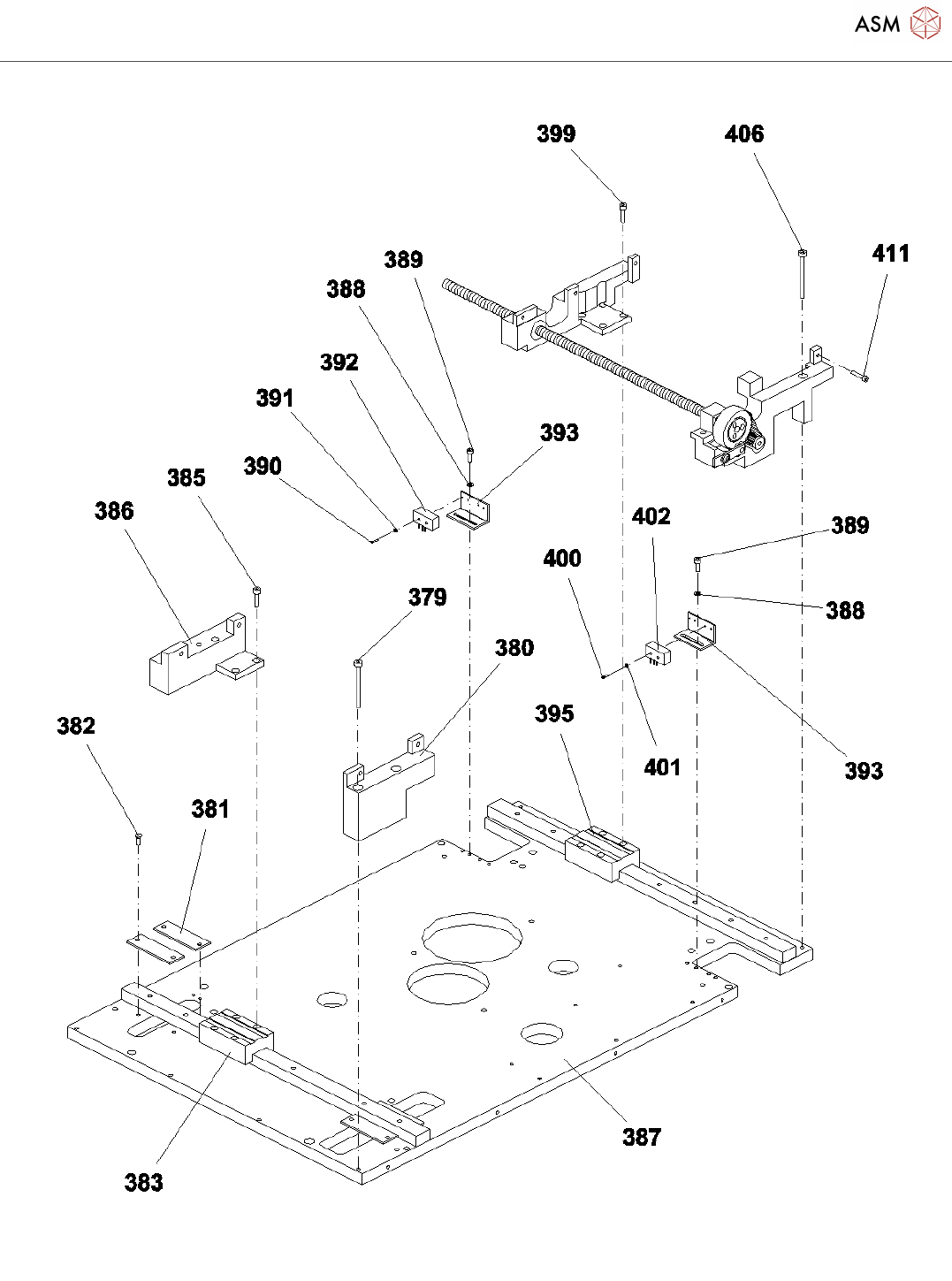 ASM

399
406
411
389
388
392
391
393
390
385
386
402
389
400
388
379
380
395
401
393
382
381
387
383