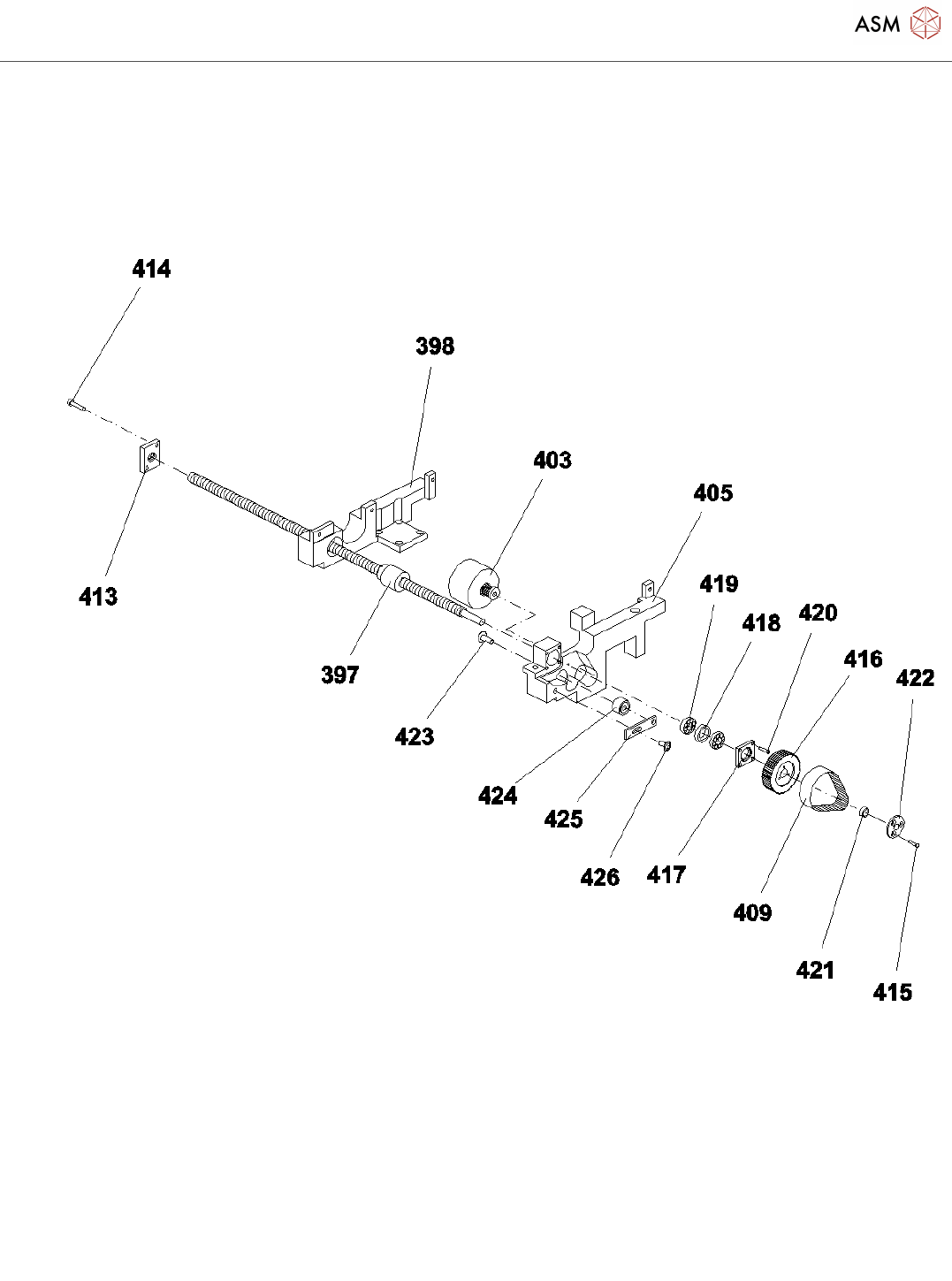 ASM

414

398

403

405

419

420

418

416

422

413

397

423

424

425

426

417

409

421

415