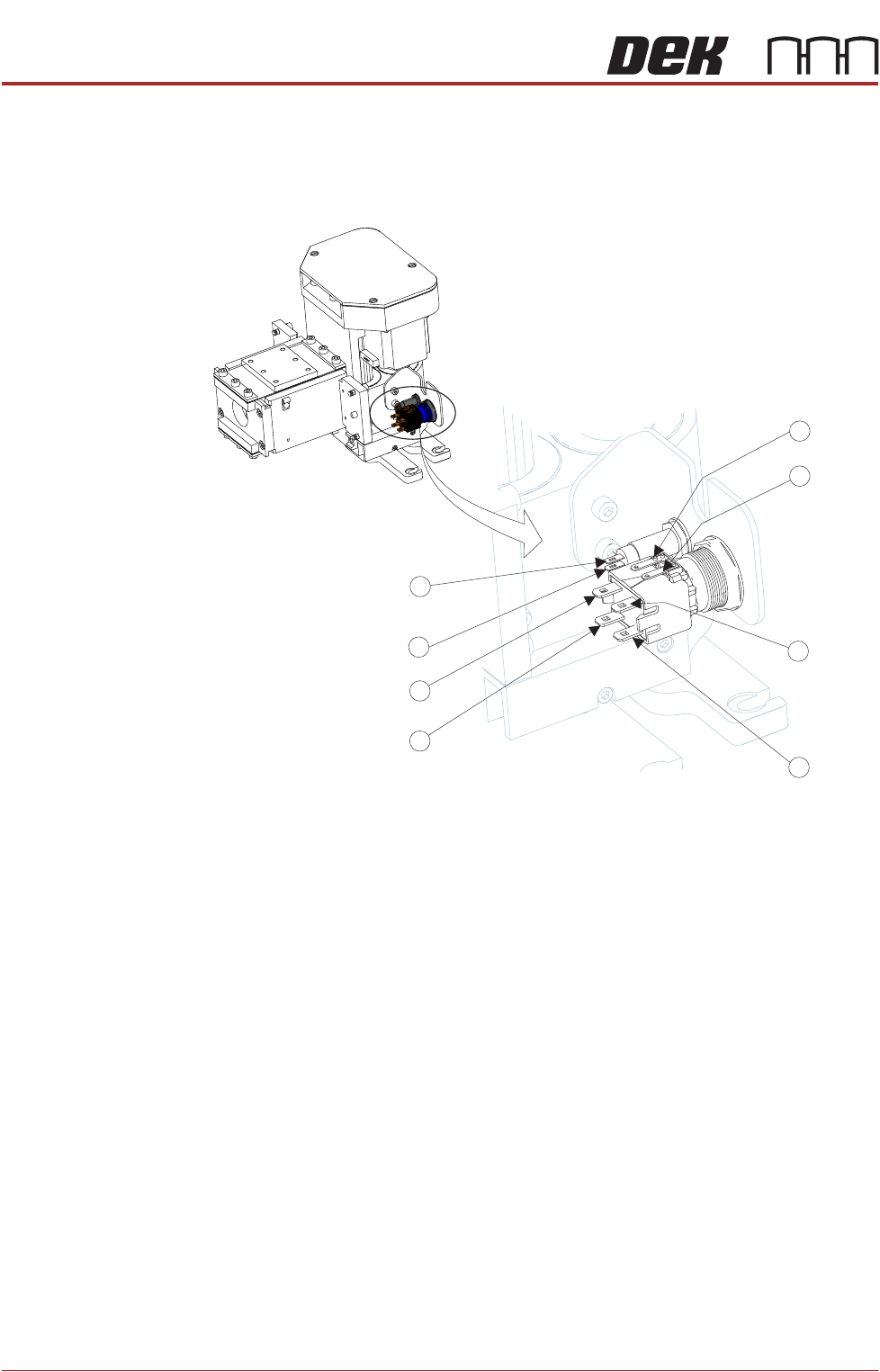 DEK