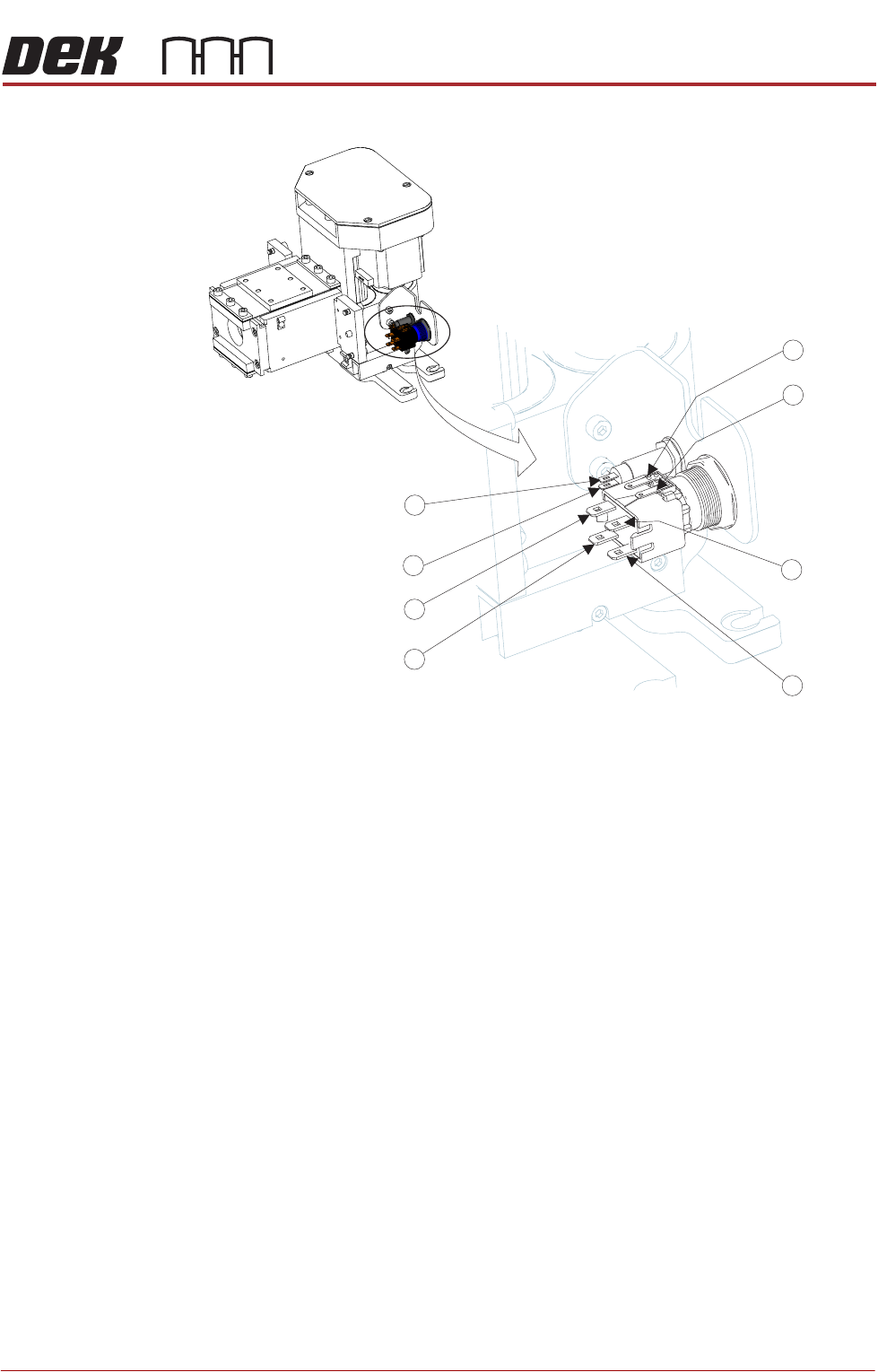 DEK