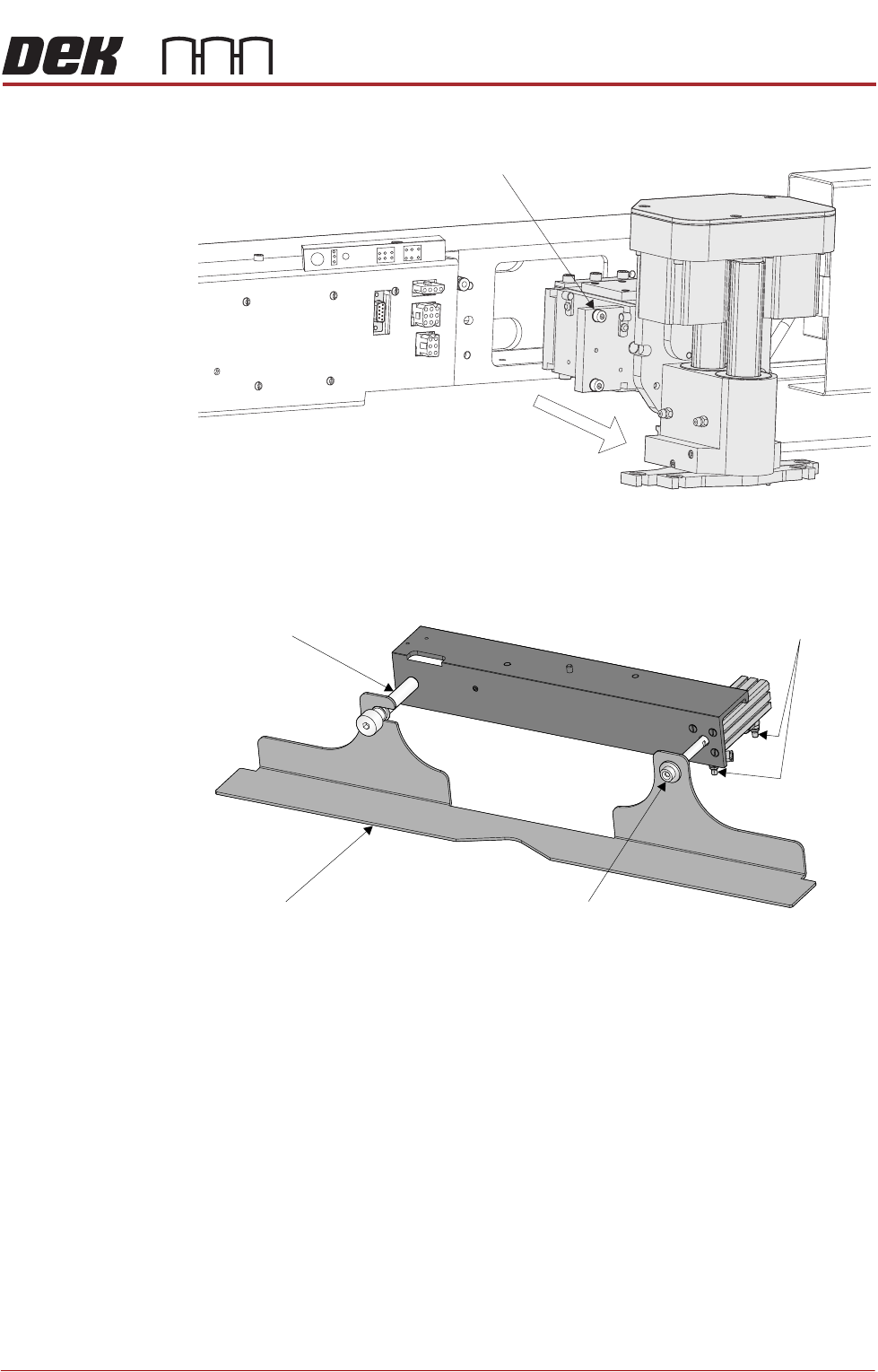 DEK