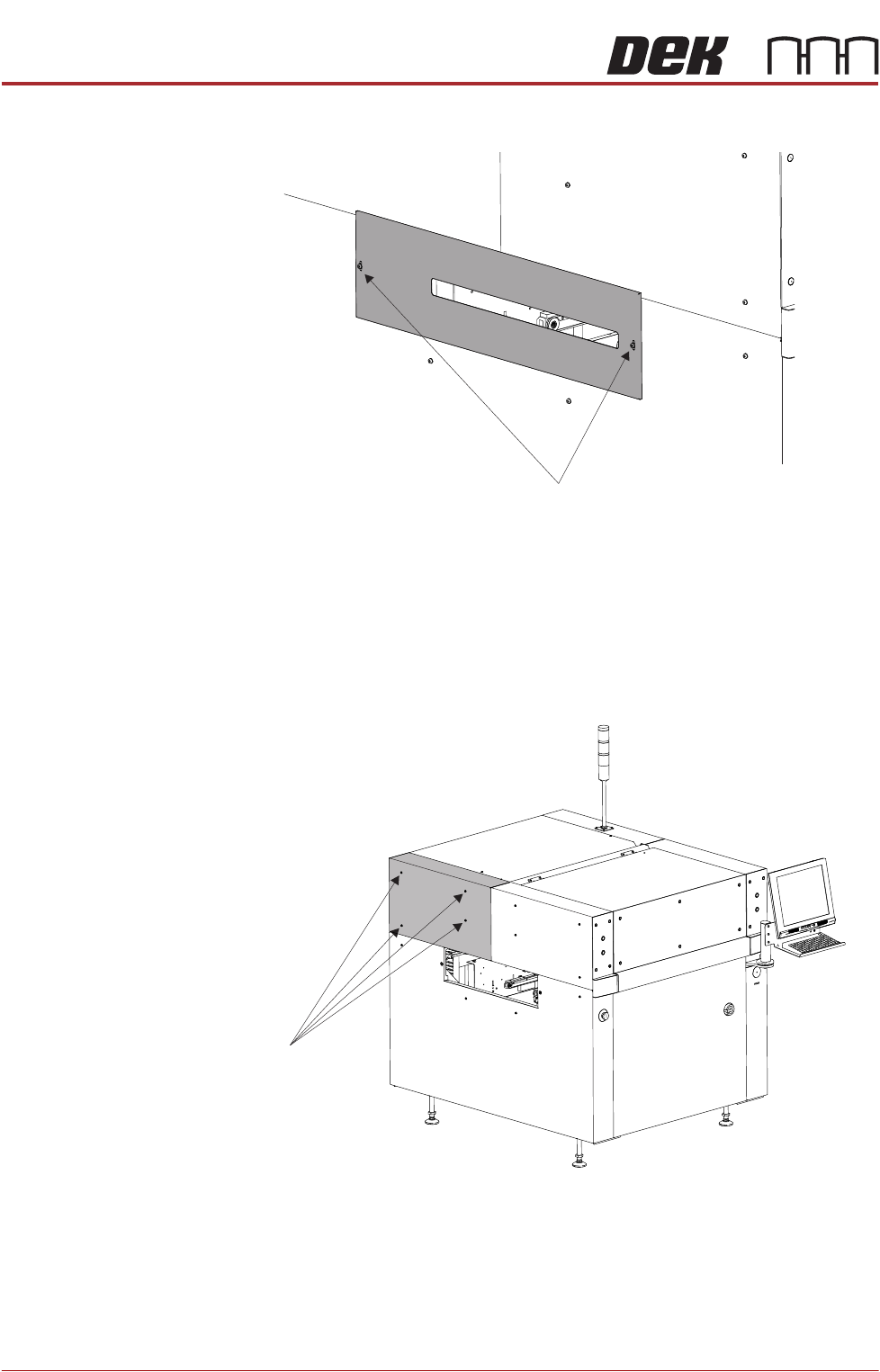 DEK