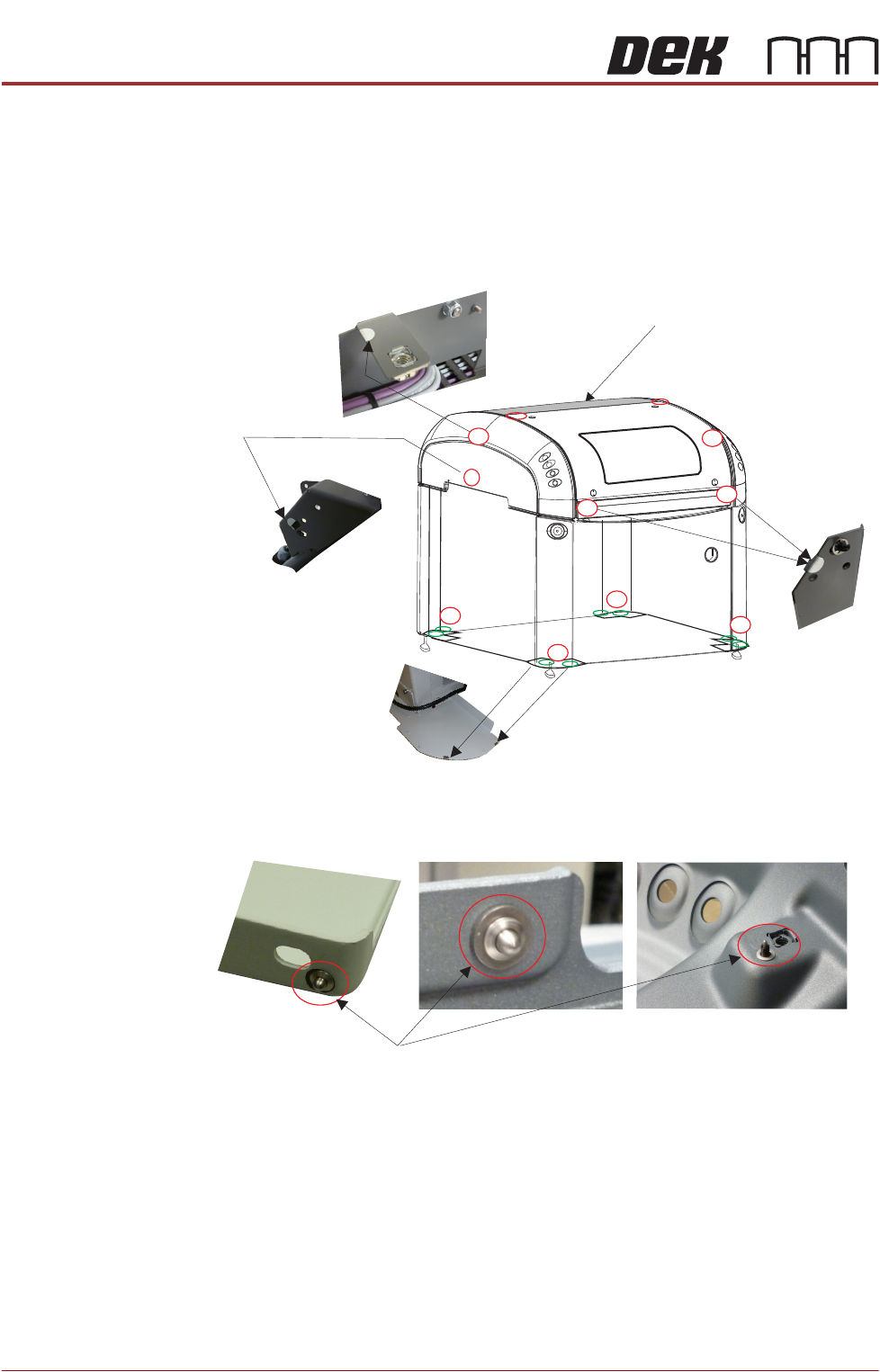 DEK