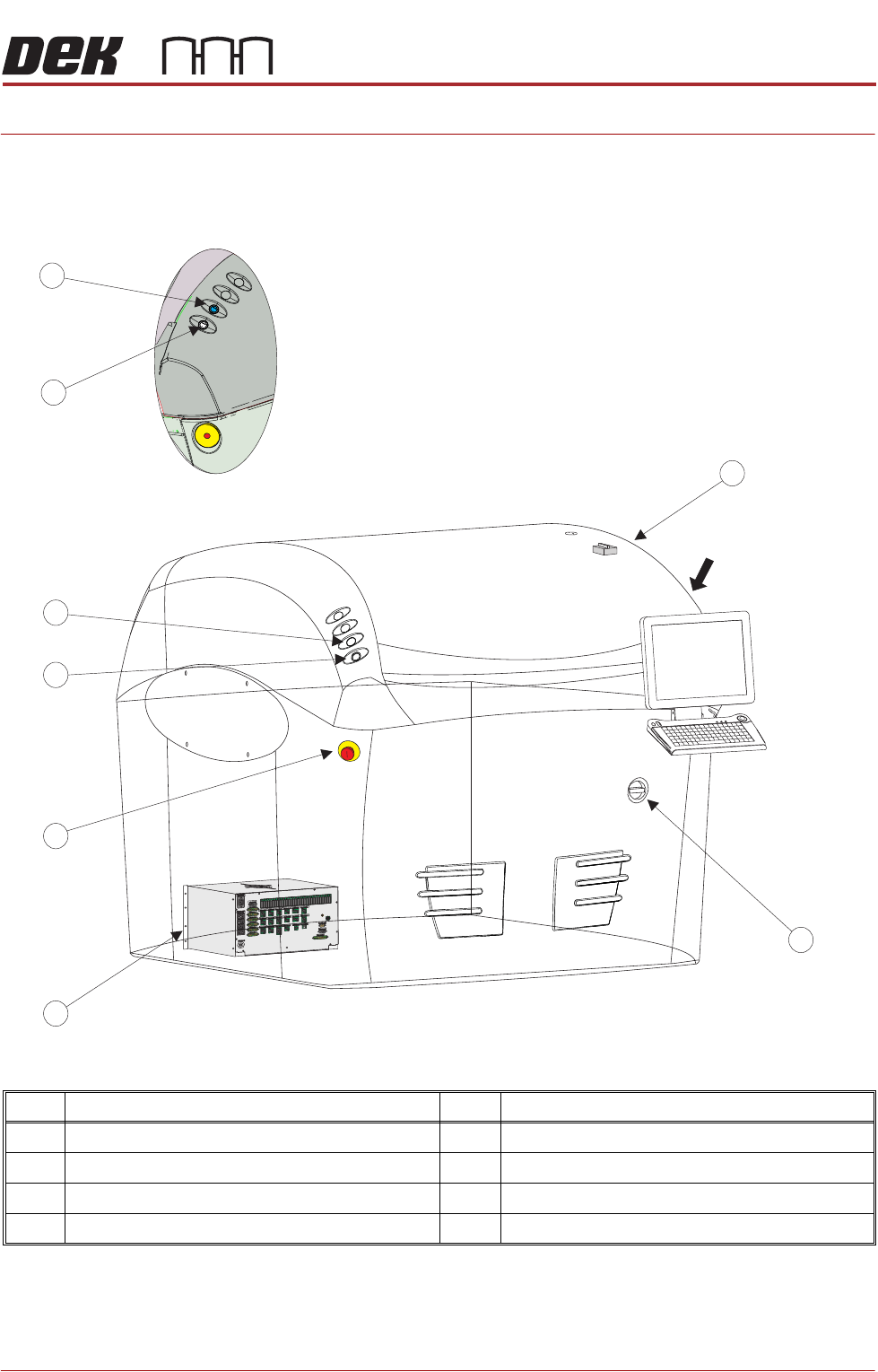 DEK