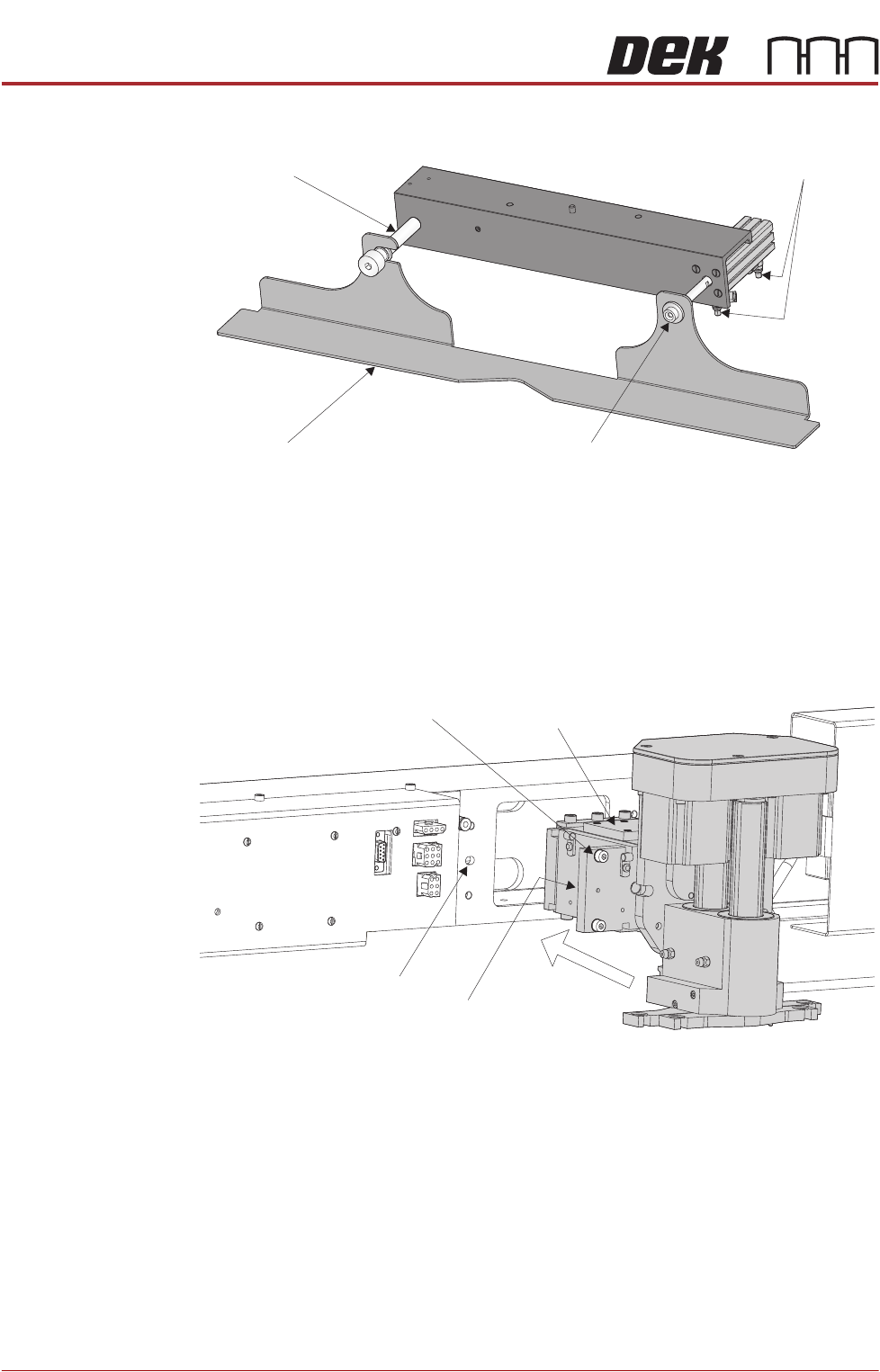 DEK