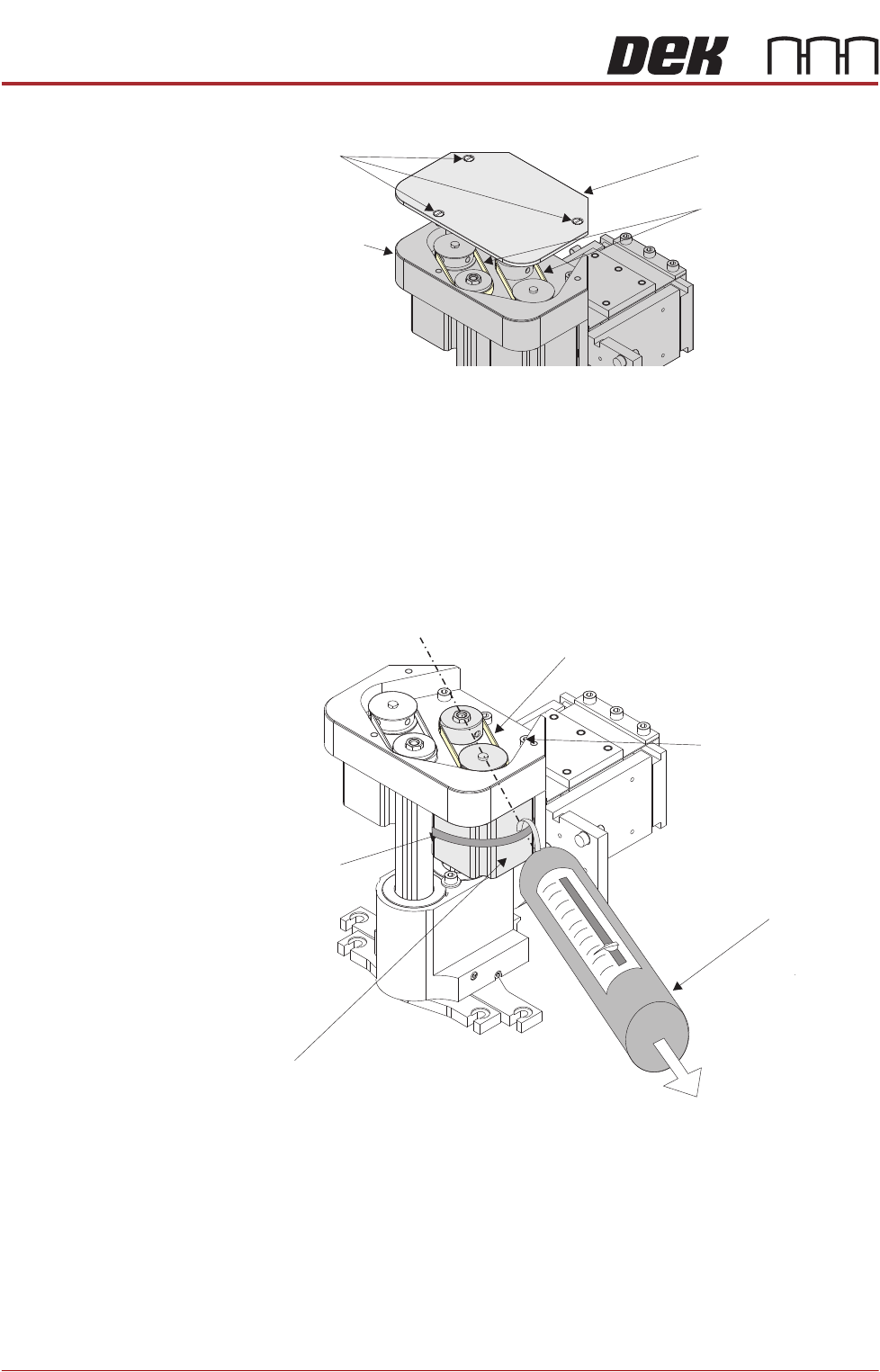 DEK