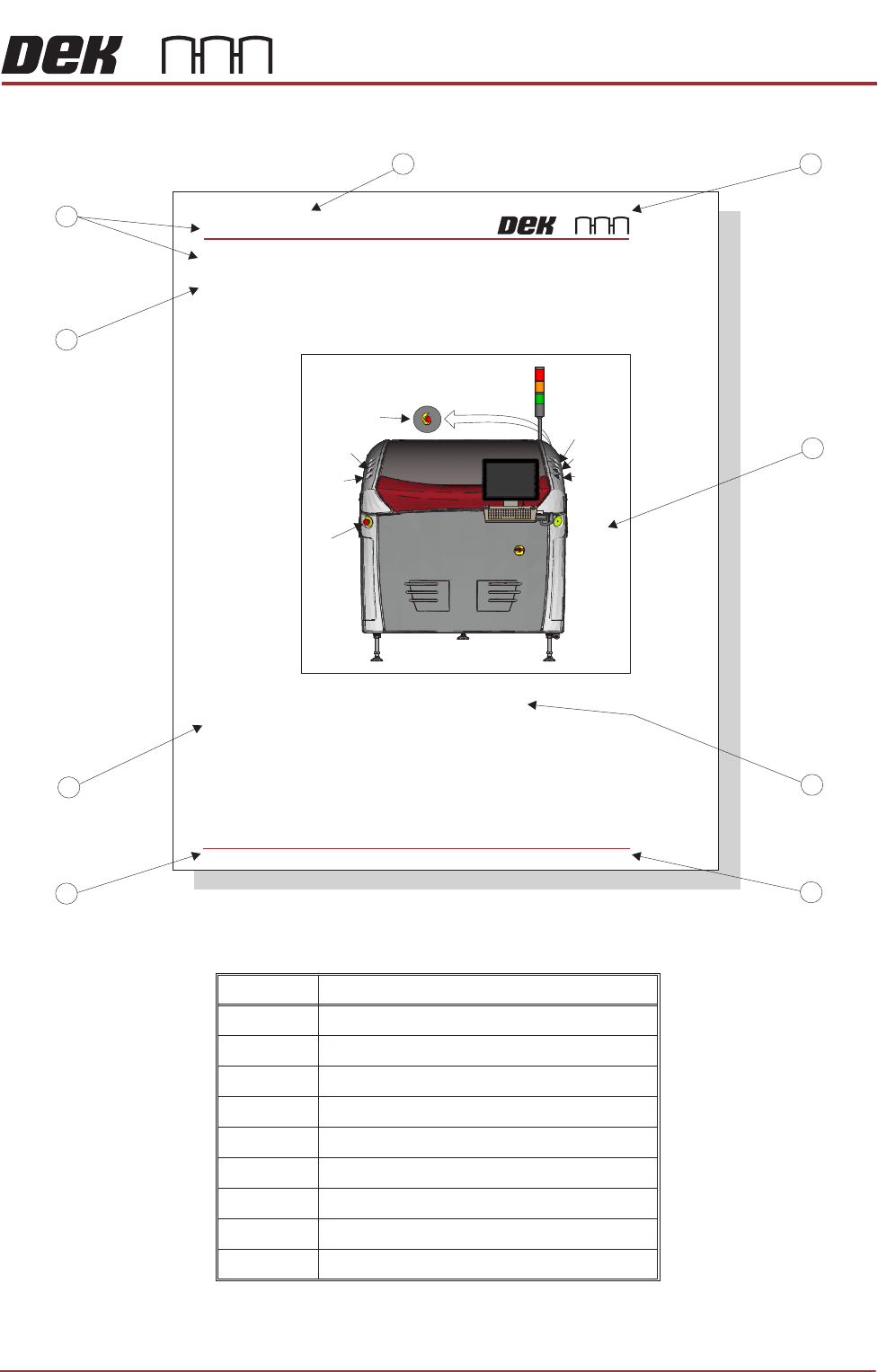 DEK
DEK