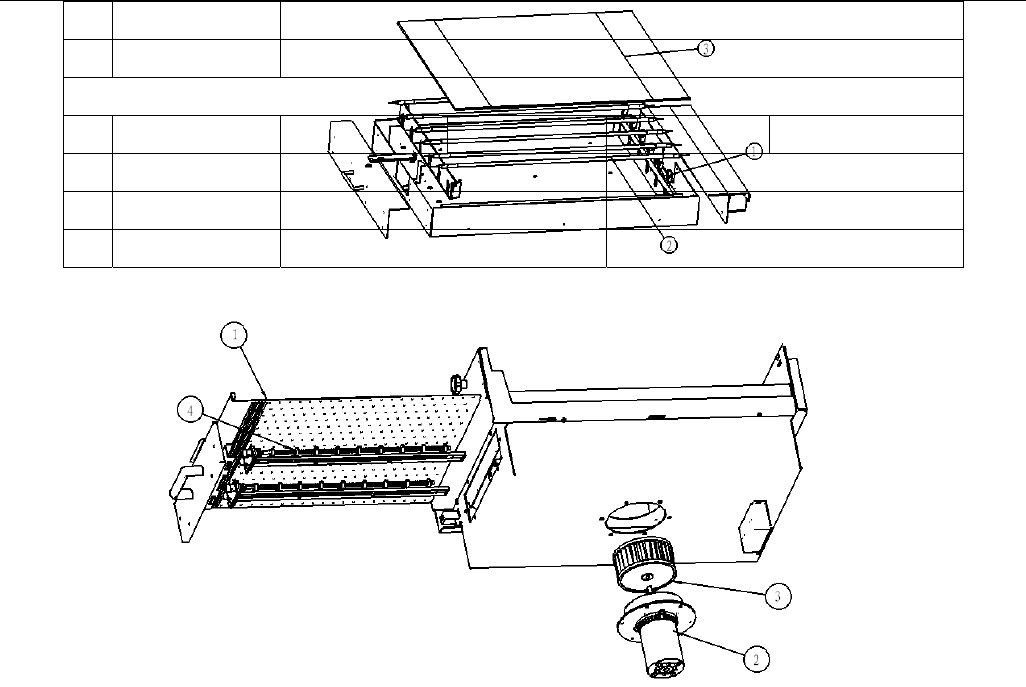 3

1

2

1

4

3

2