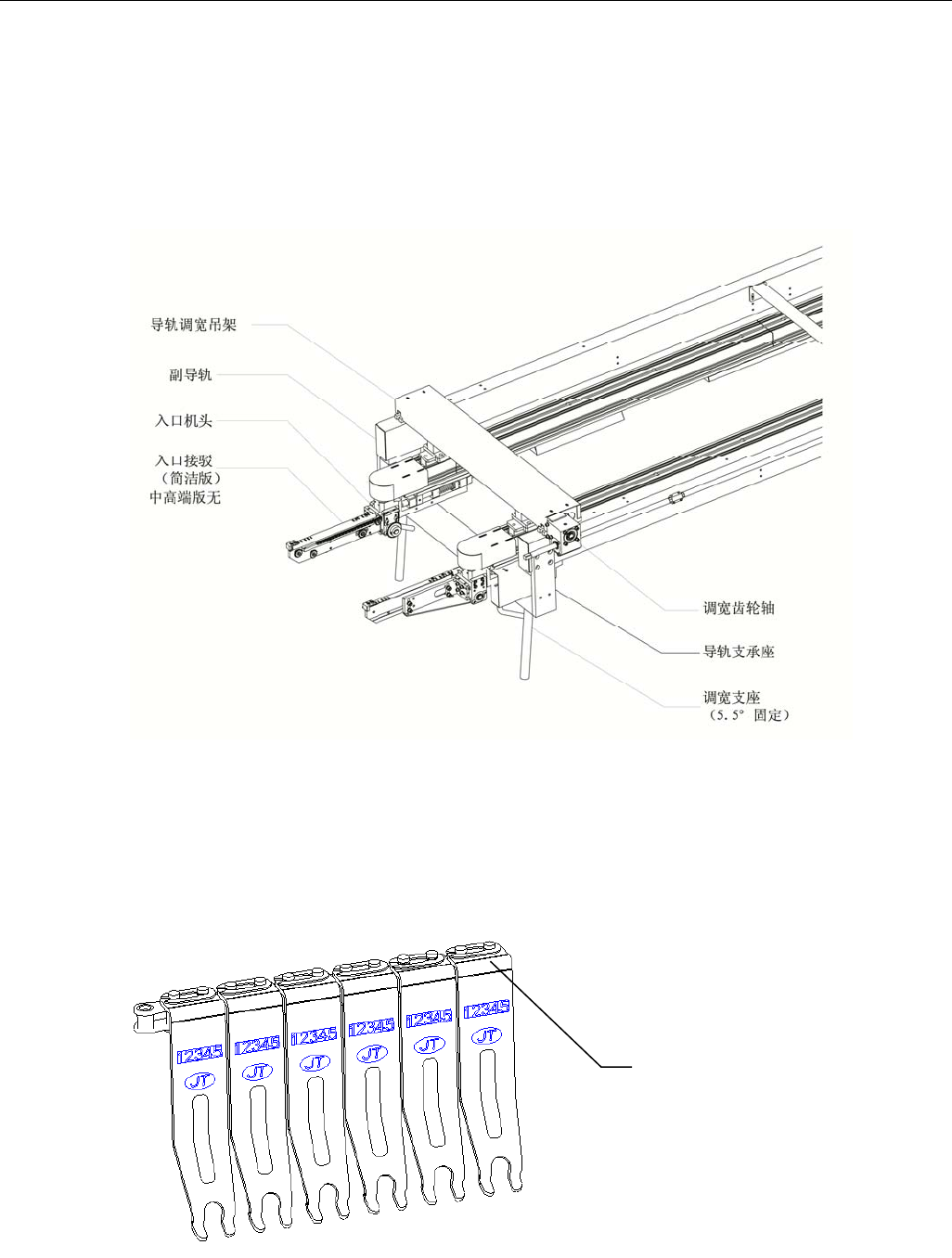 导轨调宽吊架

副导轨

入口机头

入口接驳
（简洁版）
中高端版无

调宽齿轮轴

导轨支承座

调宽支座
（5.5° 固定）

12345
JT
12345
JT
12345
JT
12345
JT
12345
JT
12345
JT