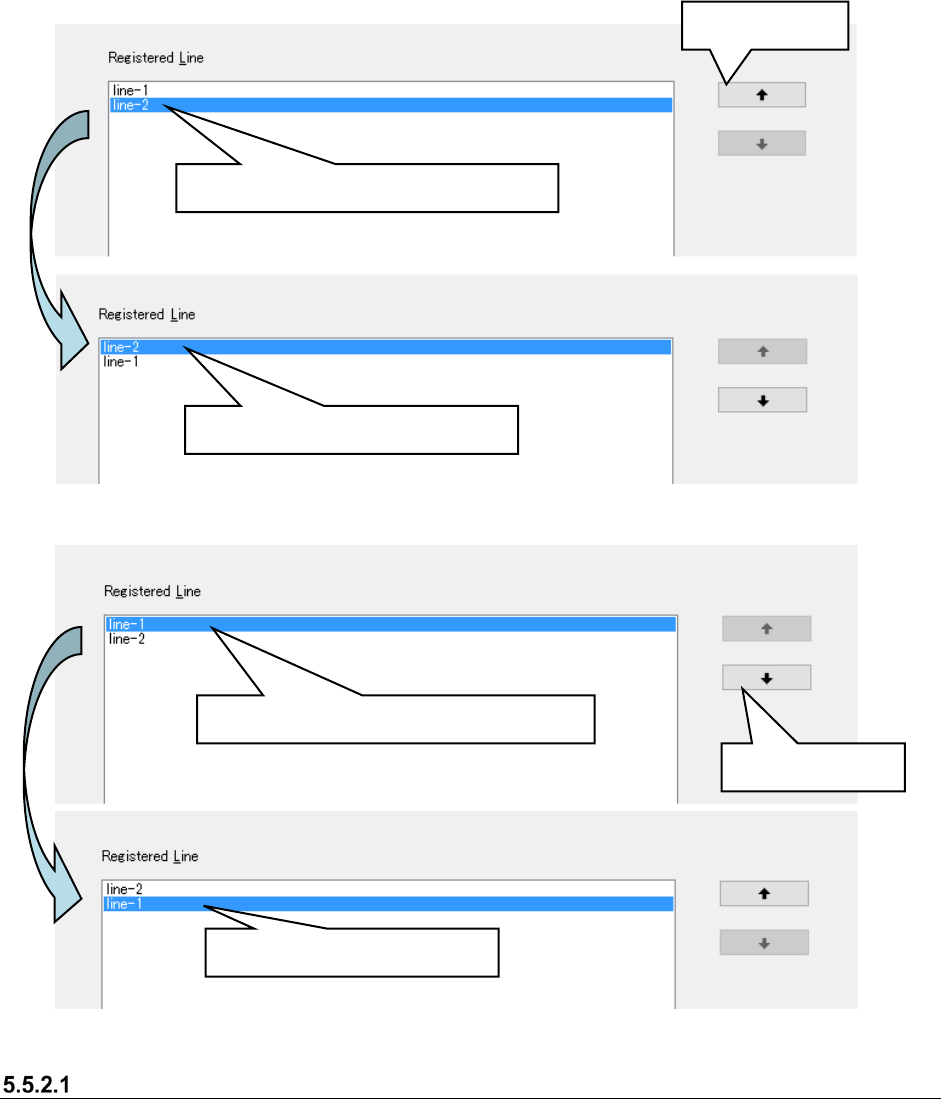 Registered Line
line-1
line-2

Registered Line
line-2
line-1

Registered Line
line-1
line-2

Registered Line
line-2
line-1

5.5.2.1