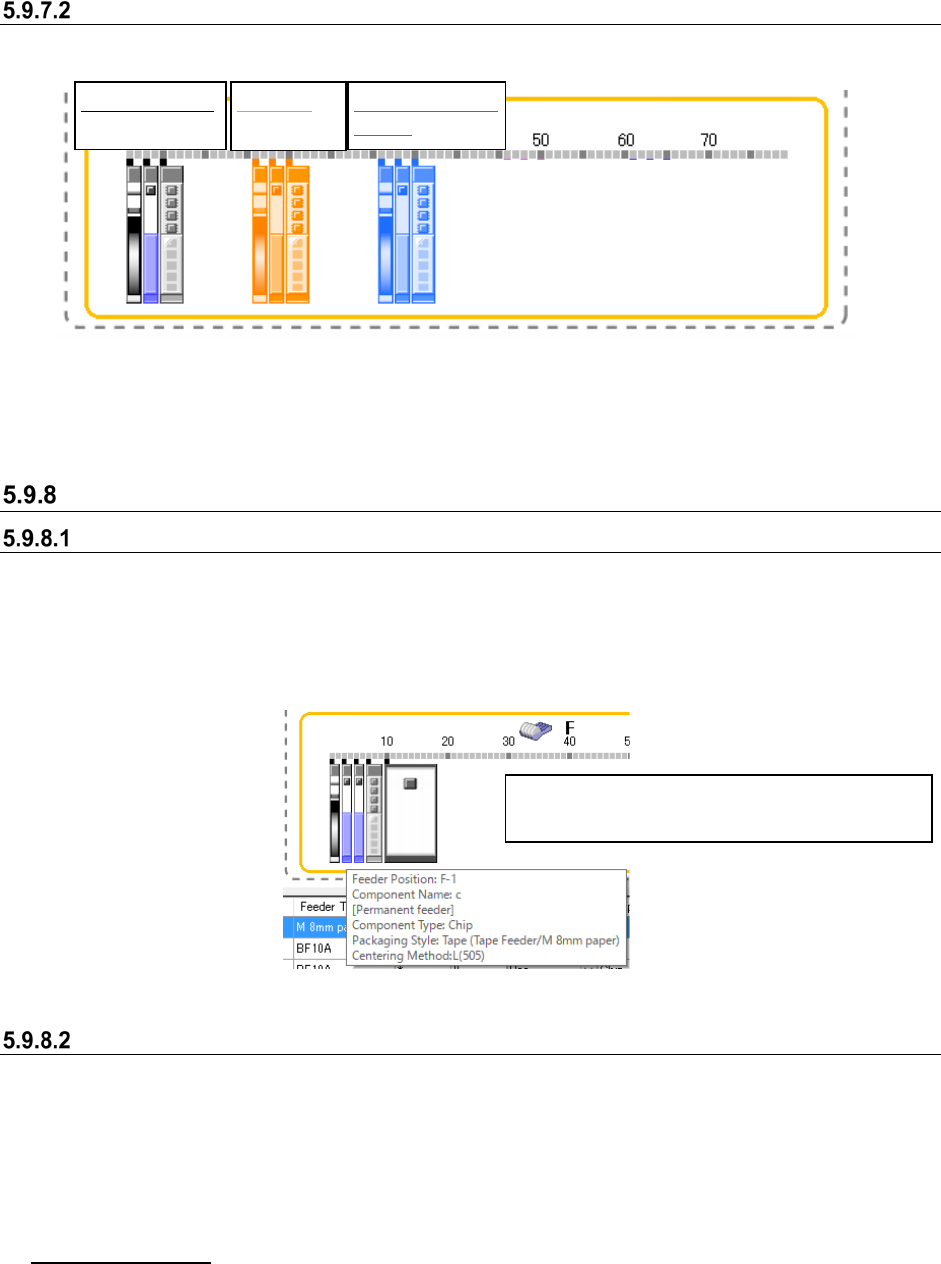 5.9.7.2

50 60 70

5.9.8

5.9.8.1

10 20 30 F 40 5

Feeder Position: F-1
Component Name: c
[Permanent feeder]
Component Type: Chip
Packaging Style: Tape (Tape Feeder/M 8mm paper)
Centering Method:L(505)

Feeder T
M 8mm p
BF10A
BF10A

5.9.8.2