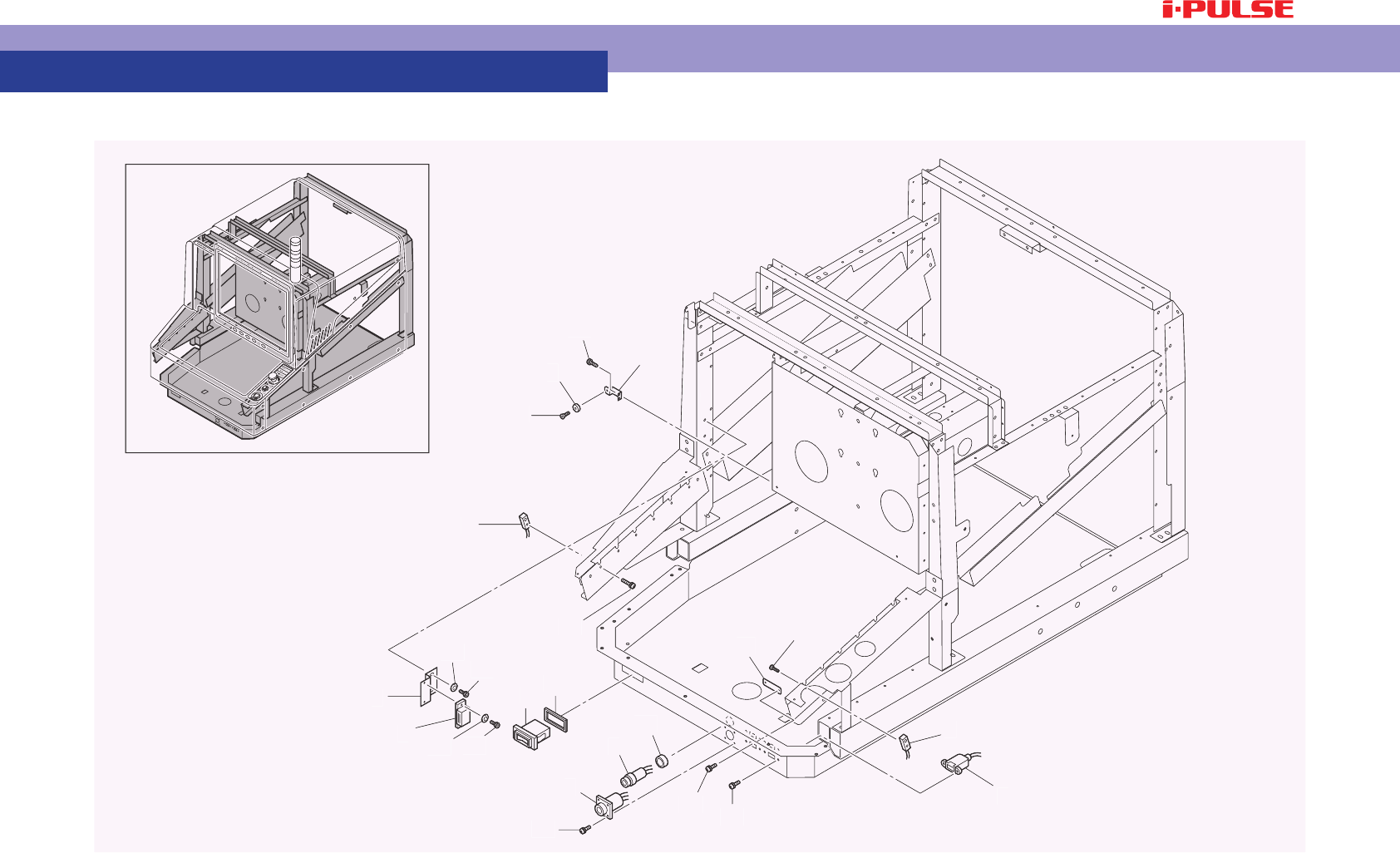 i-PULSE