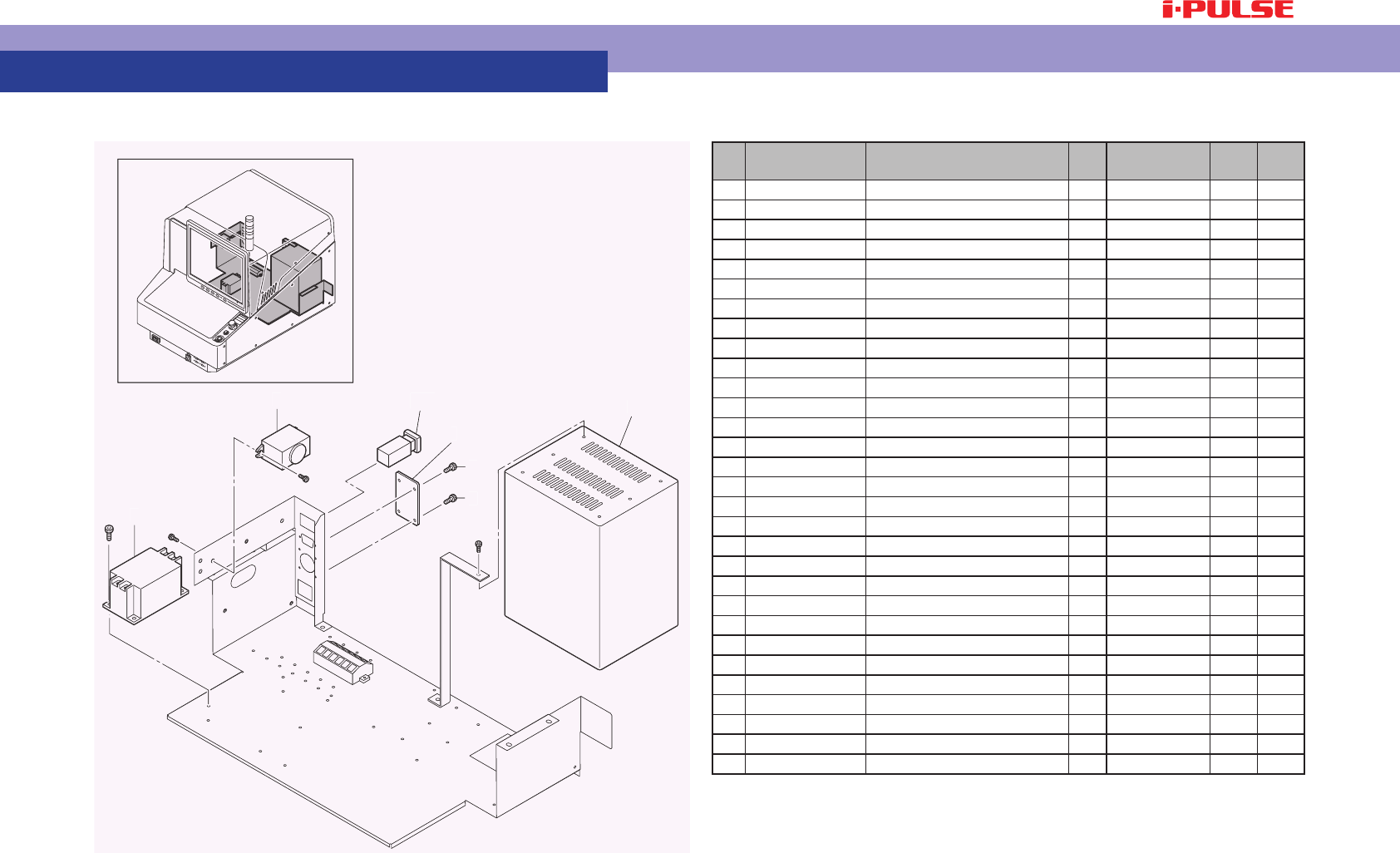 i-PULSE