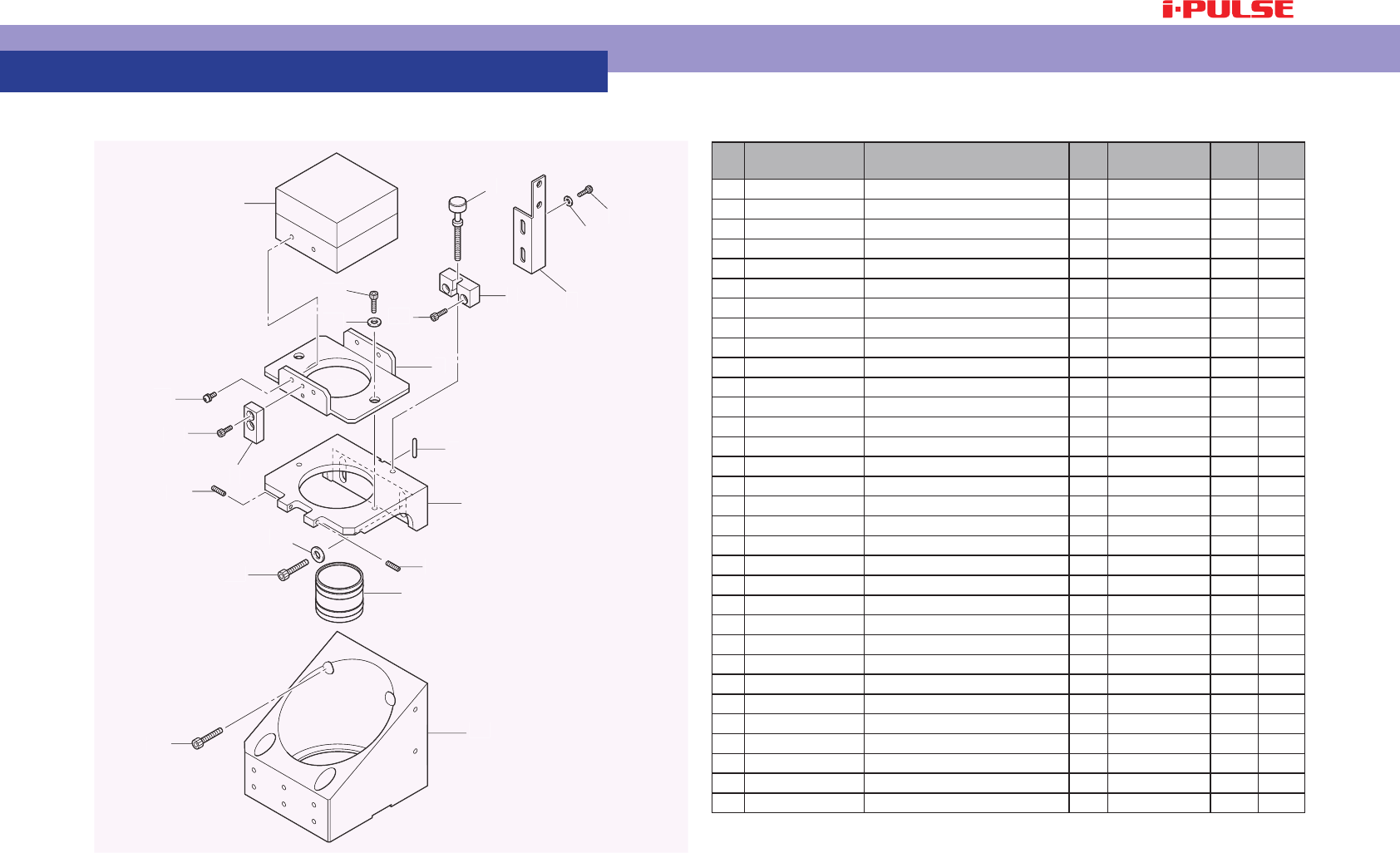 i-PULSE