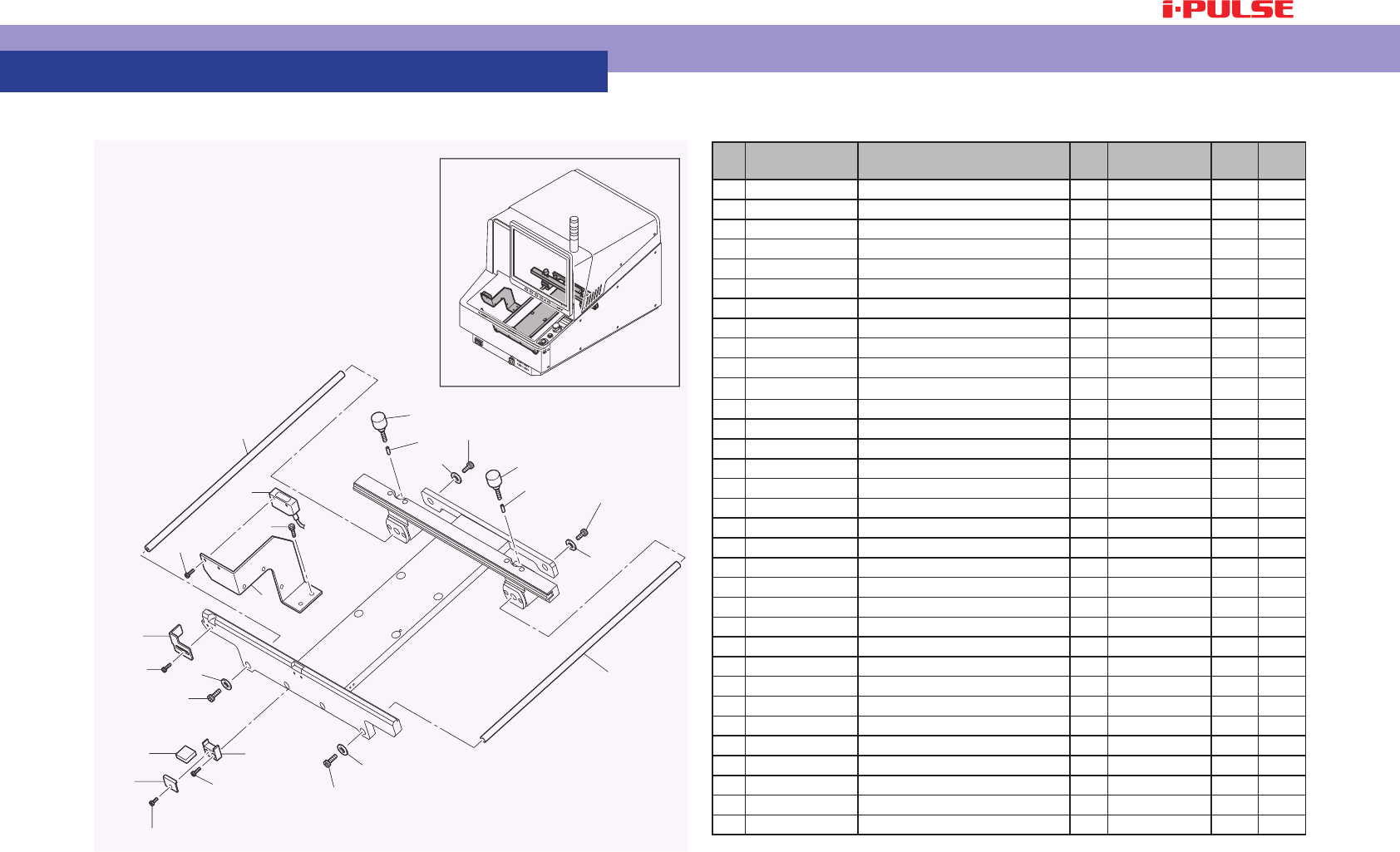 i-PULSE