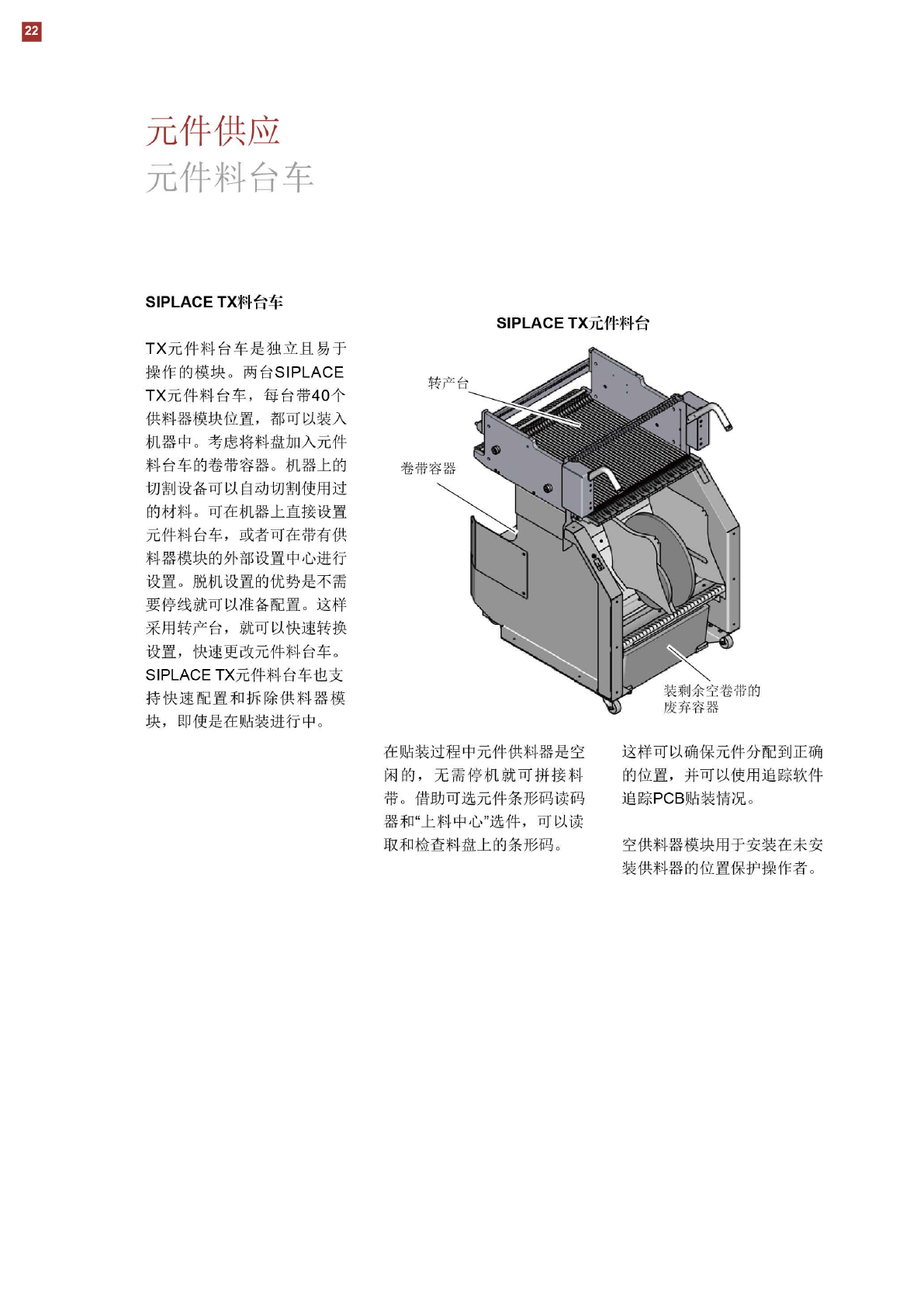 22

元件供应
元件料台车

SIPLACE TX料台车

TX元件料台车是独立且易于操作的模块。两台SIPLACE TX元件料台车，每台带40个供料器模块位置，都可以装入机器中。考虑将料盘加入元件料台车的卷带容器。机器上的切割设备可以自动切割使用过的材料。可在机器上直接设置元件料台车，或者可在带有供料器模块的外部设置中心进行设置。脱机设置的优势是不需要停线就可以准备配置。这样采用转产台，就可以快速转换设置，快速更改元件料台车。SIPLACE TX元件料台车也支持快速配置和拆除供料器模块，即使是在贴装进行中。

SIPLACE TX元件料台

转产台

卷带容器

装剩余空卷带的废弃容器

在贴装过程中元件供料器是空闲的，无需停机就可拼接料带。借助可选元件条形码读码器和“上料中心”选件，可以读取和检查料盘上的条形码。

这样可以确保元件分配到正确的位置，并可以使用追踪软件追踪PCB贴装情况。

空供料器模块用于安装在未安装供料器的位置保护操作者。