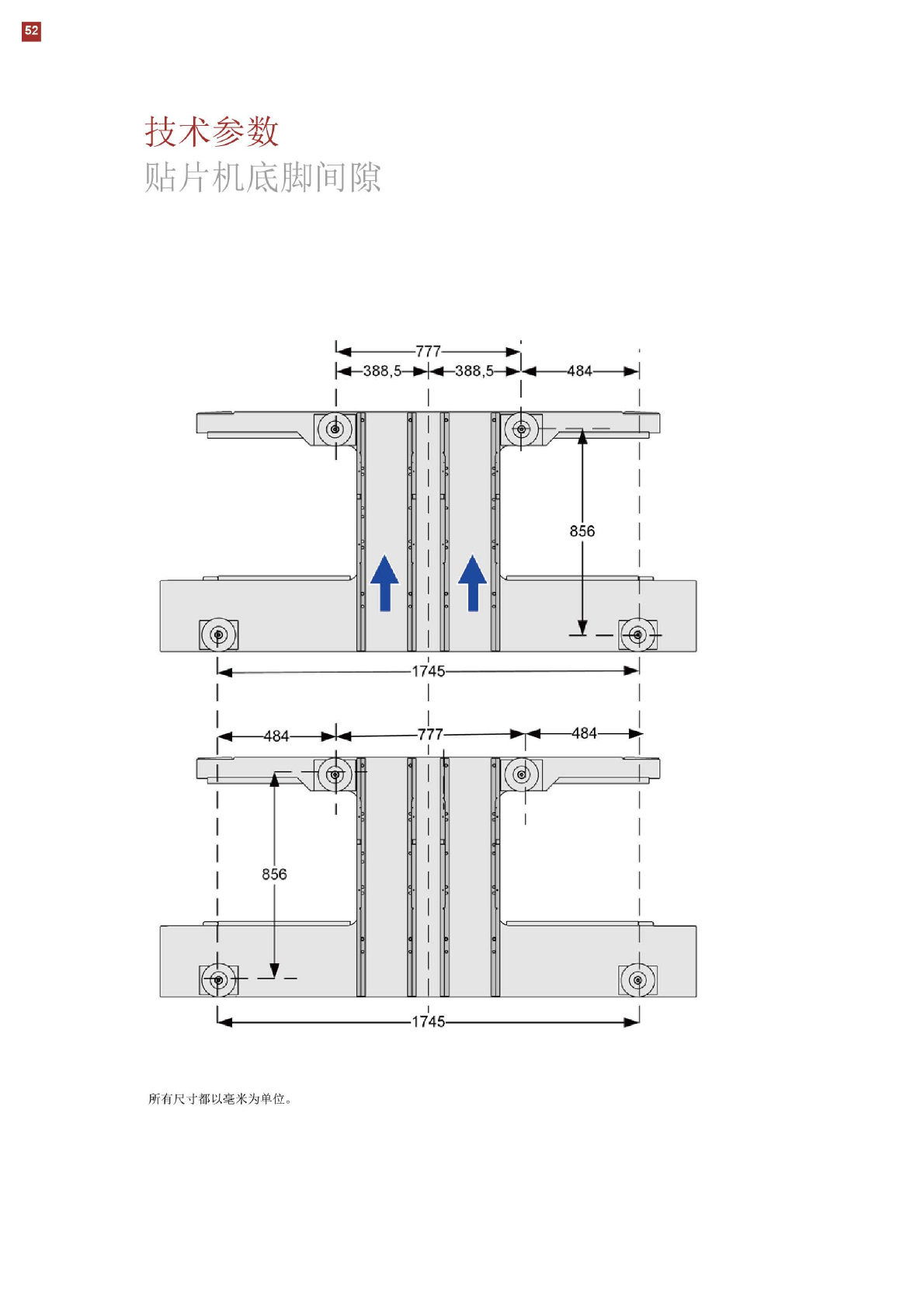 52

技术参数
贴片机底脚间隙

777
388,5
388,5
484
856
1745

484
777
484
856
1745

所有尺寸都以毫米为单位。