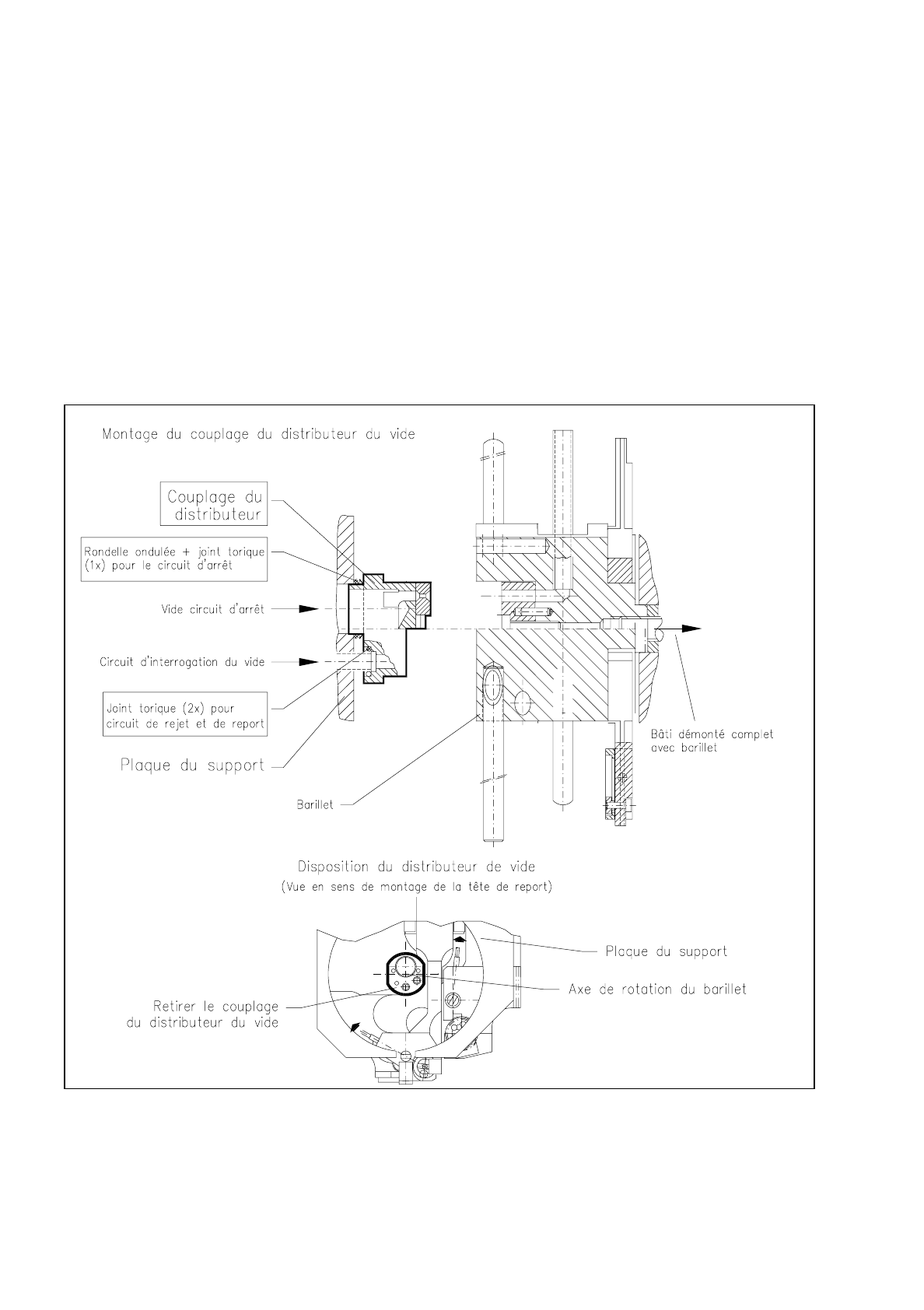 Montage du couplage du distributeur du vide

Couplage du distributeur

Rondelle ondulée + joint torique (1x) pour le circuit d'arrêt

Vide circuit d'arrêt

Circuit d'interrogation du vide

Joint torique (2x) pour circuit de rejet et de report

Plaque du support

Barillet

Bâti démonté complet avec barillet

Disposition du distributeur de vide
(Vue en sens de montage de la tête de report)

Plaque du support

Axe de rotation du barillet

Retirer le couplage du distributeur du vide