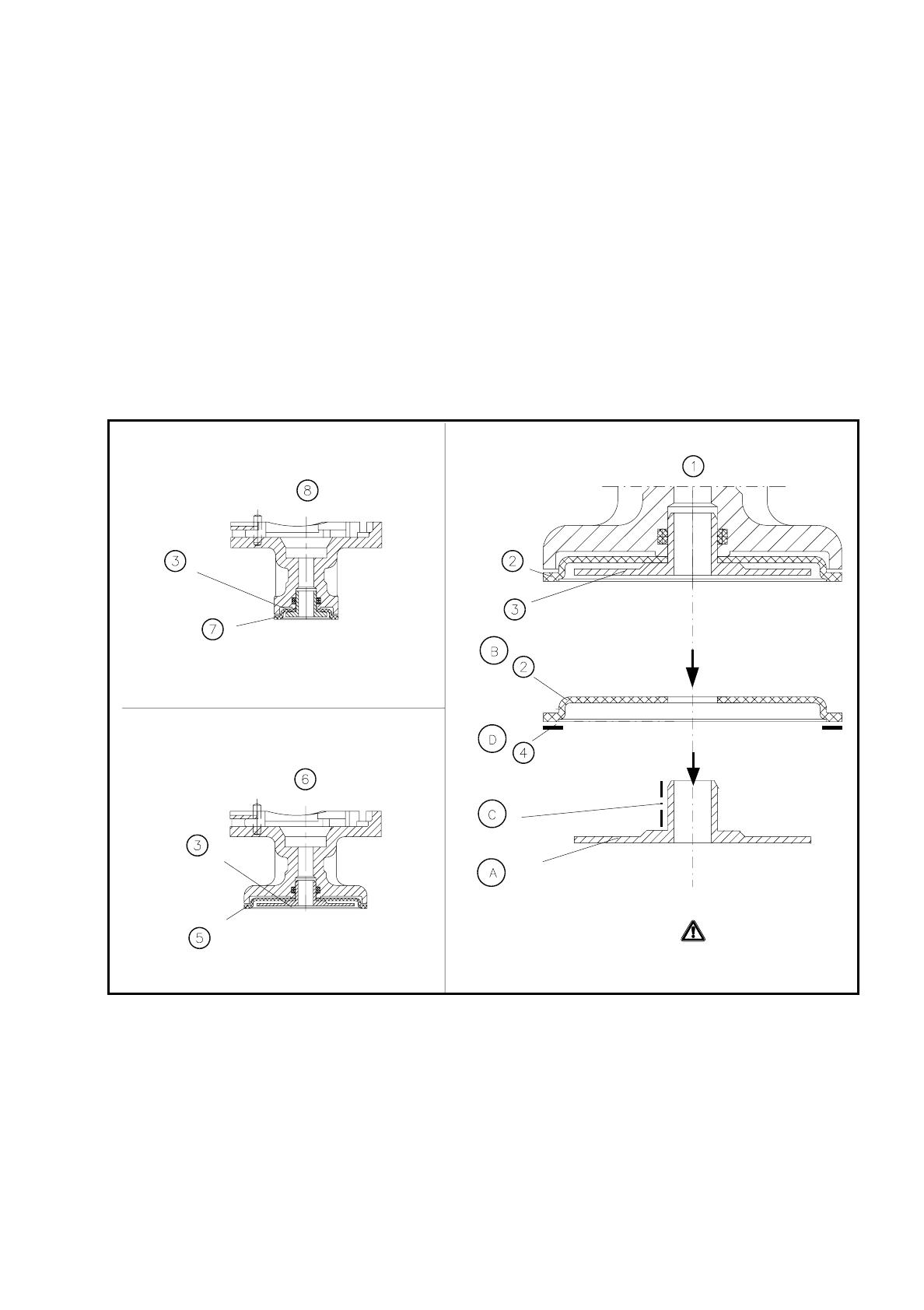 8

3

7

6

3

5

1

2

3

B

2

D

4

C

A