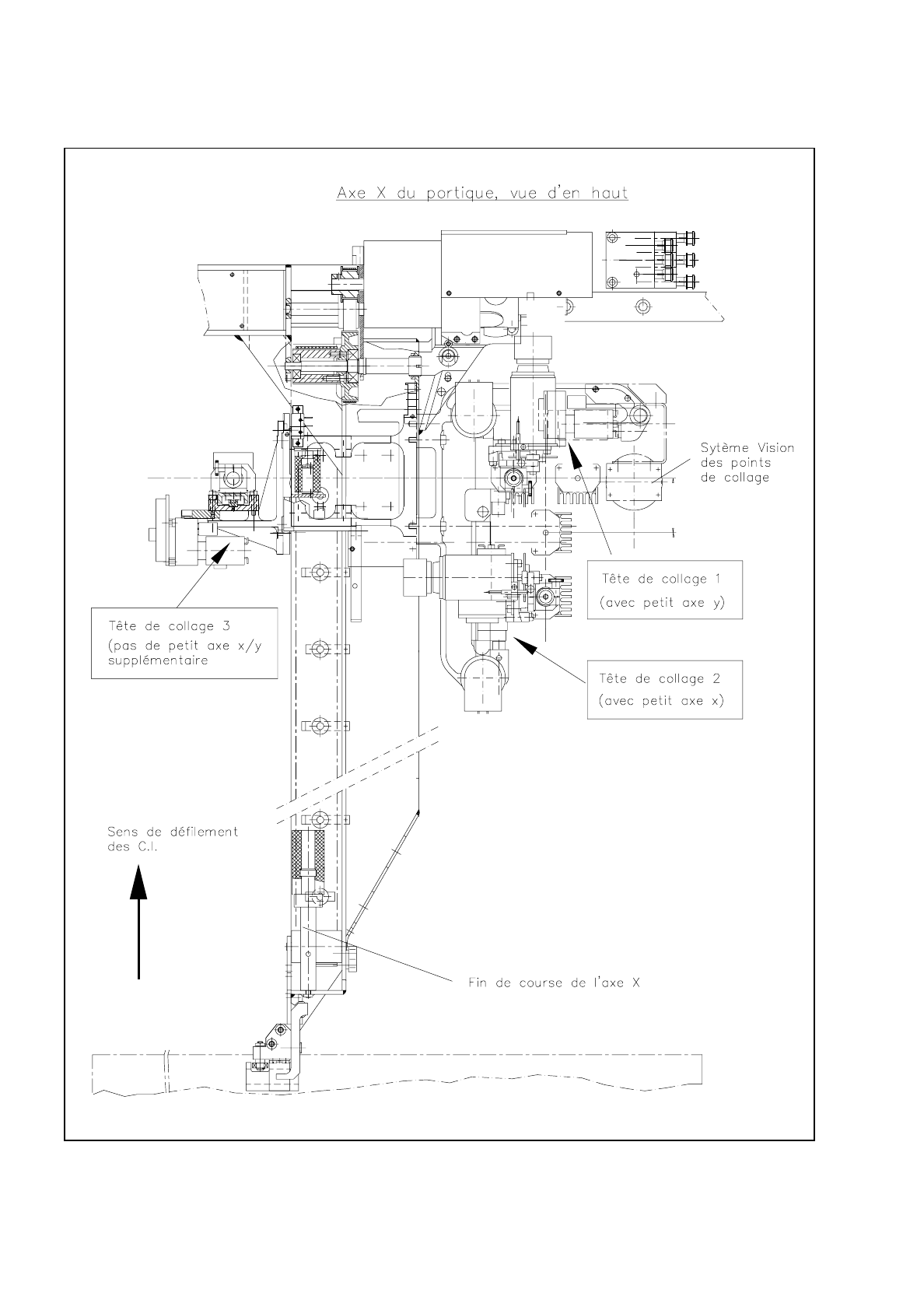 Axe X du portique, vue d'en haut

Sytème Vision
des points
de collage

Tête de collage 1
(avec petit axe y)

Tête de collage 3
(pas de petit axe x/y
supplémentaire

Tête de collage 2
(avec petit axe x)

Sens de défilement
des C.I.

Fin de course de l'axe X