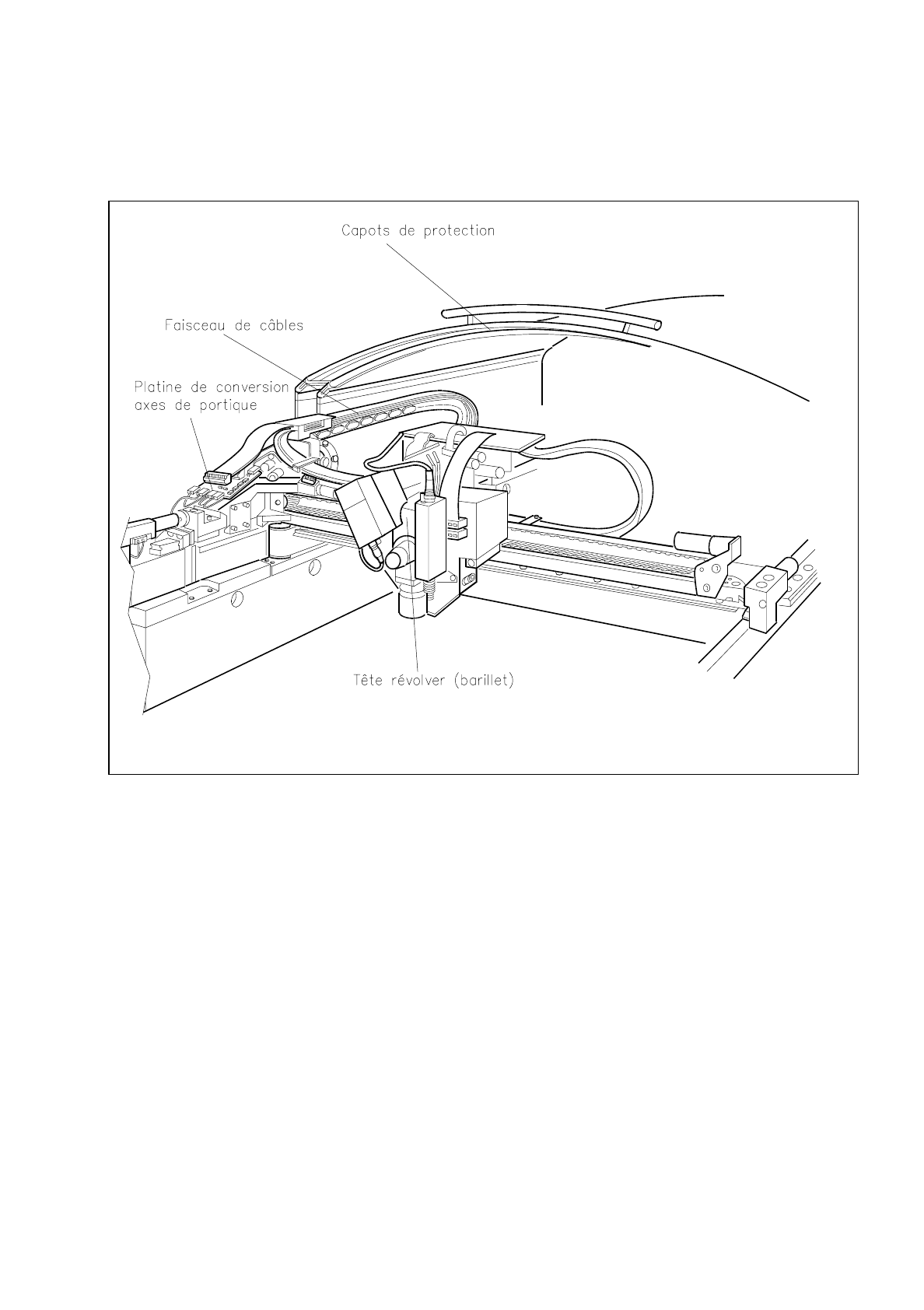 Capots de protection

Faisceau de câbles

Platine de conversion axes de portique

Tête révolver (barillet)