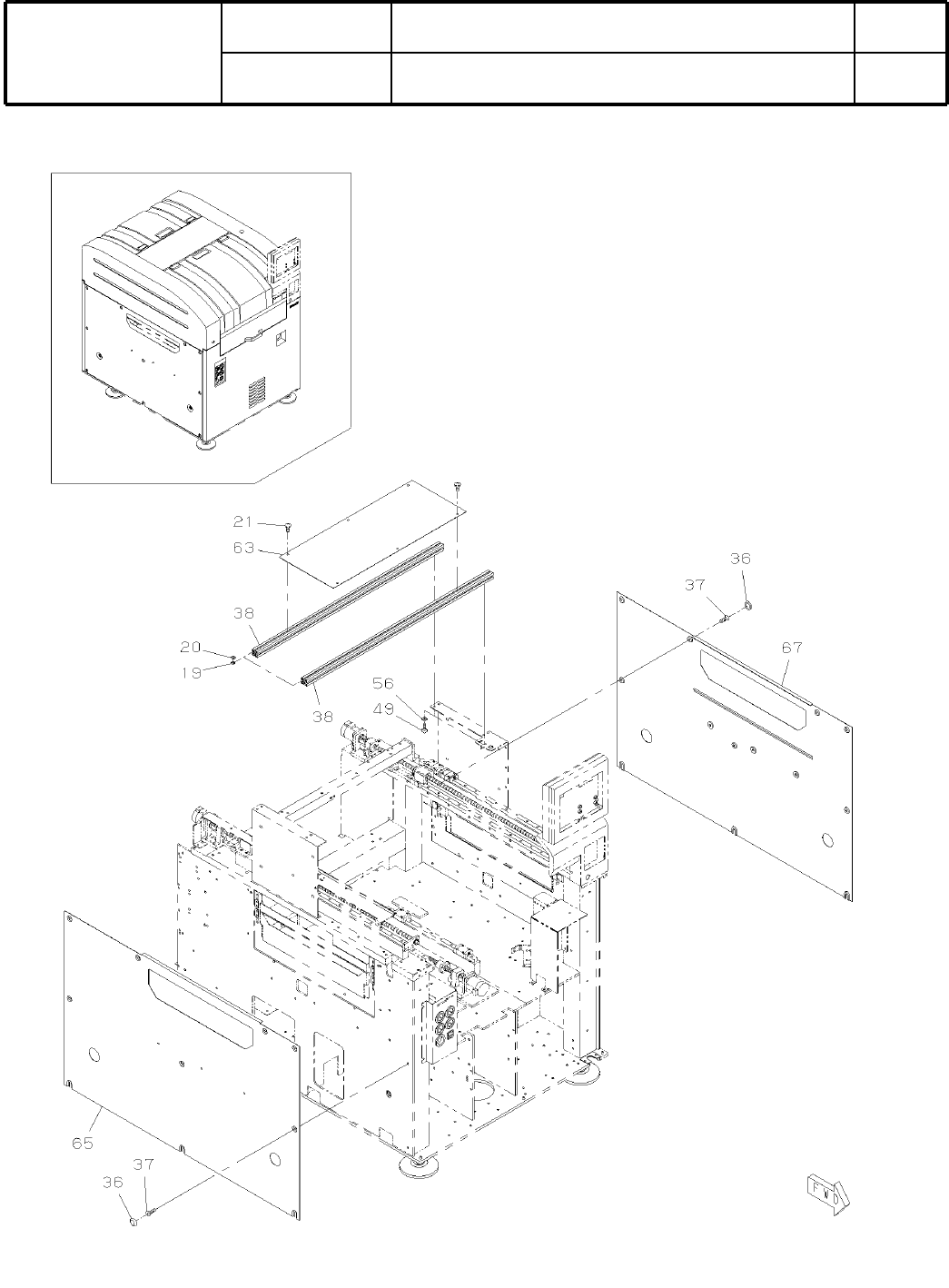 21
63
38
20
19
38
56
49
36
37
67
65
37
36
FWD