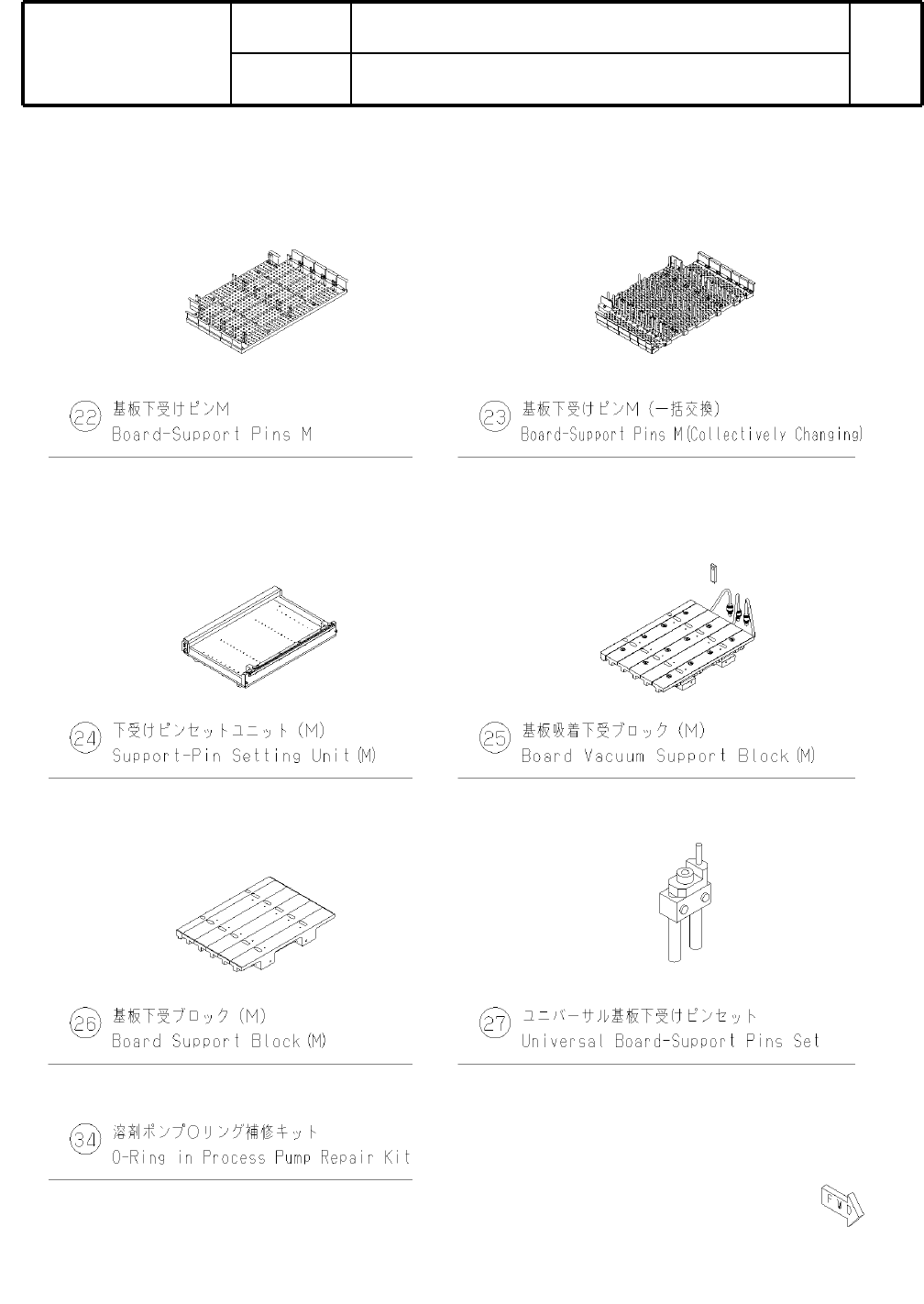 22 基板下受けピンM
Board-Support Pins M

23 基板下受けピンM（一括交換）
Board-Support Pins M(Collectively Changing)

24 下受けピンセットユニット（M）
Support-Pin Setting Unit(M)

25 基板吸着下受ブロック（M）
Board Vacuum Support Block(M)

26 基板下受ブロック（M）
Board Support Block(M)

27 ユニバーサル基板下受けピンセット
Universal Board-Support Pins Set

34 溶剤ポンプOリング補修キット
O-Ring in Process Pump Repair Kit

FWD