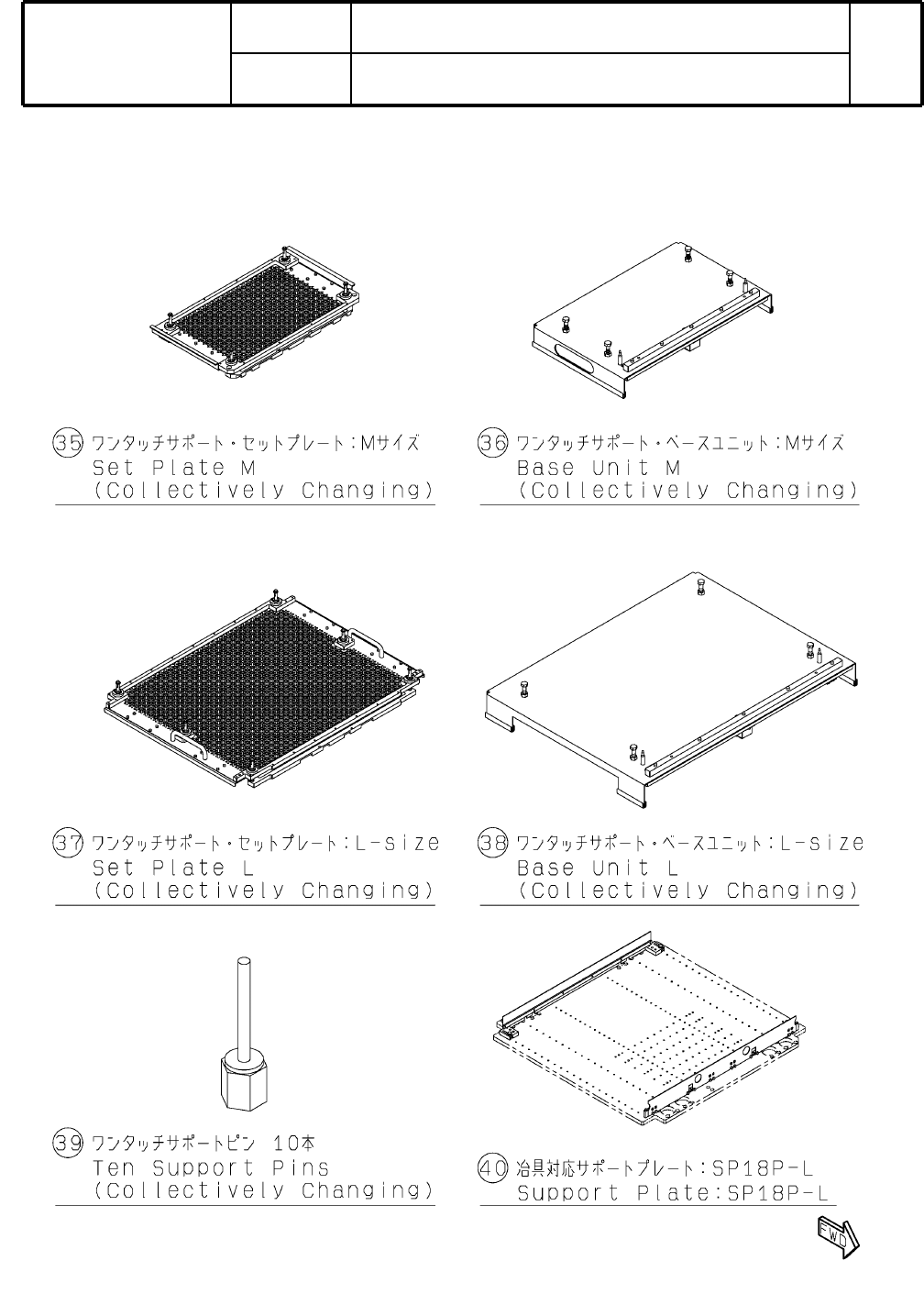 35 ワンタッチサポート・セットプレート:Mサイズ
Set Plate M
(Collectively Changing)

36 ワンタッチサポート・ベースユニット:Mサイズ
Base Unit M
(Collectively Changing)

37 ワンタッチサポート・セットプレート:L-size
Set Plate L
(Collectively Changing)

38 ワンタッチサポート・ベースユニット:L-size
Base Unit L
(Collectively Changing)

39 ワンタッチサポートピン 10本
Ten Support Pins
(Collectively Changing)

40 冶具対応サポートプレート:SP18P-L
Support Plate:SP18P-L

FWD