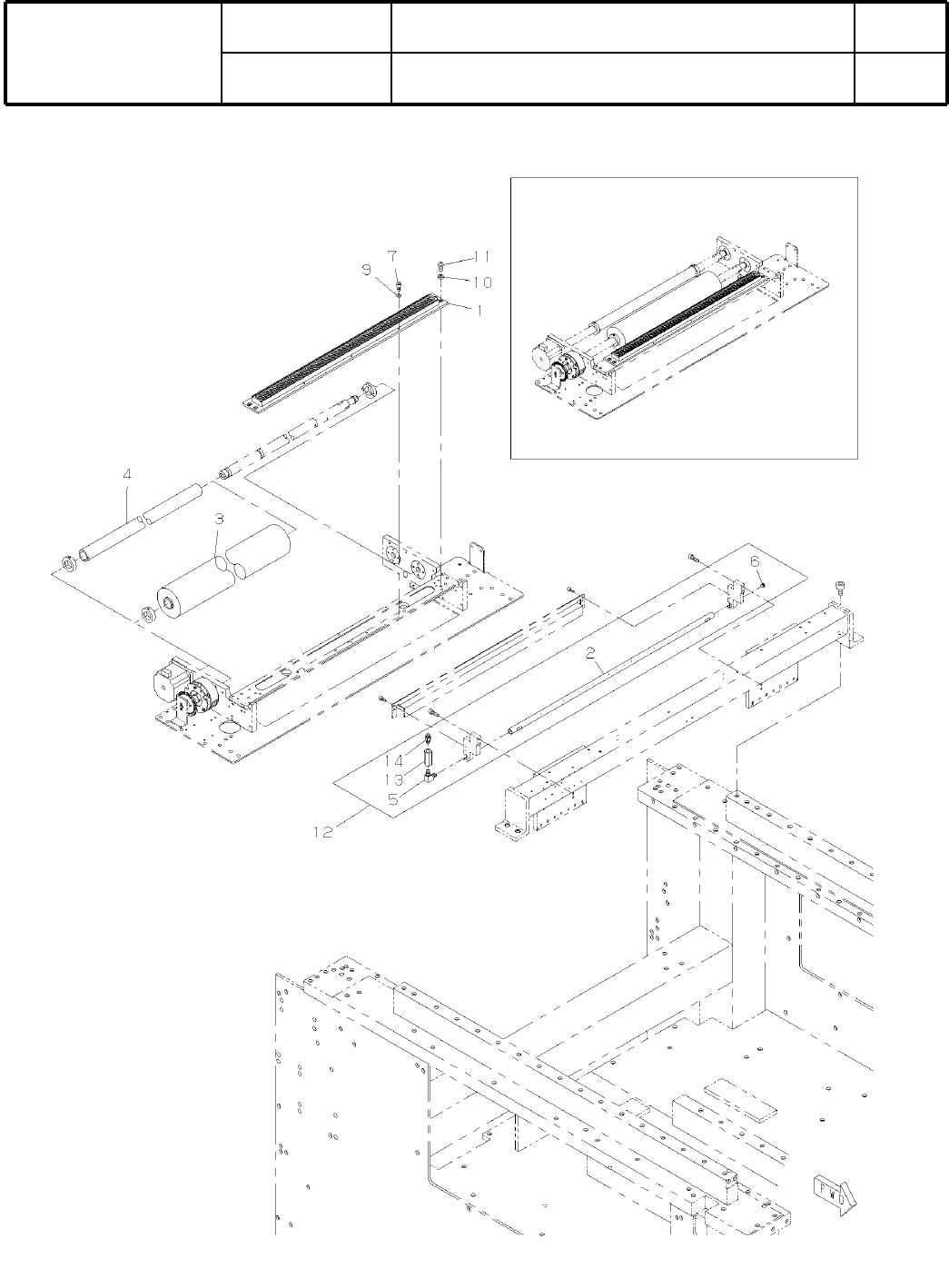 7
9
11
10
1
4
3
6
2
14
13
5
12
FWD