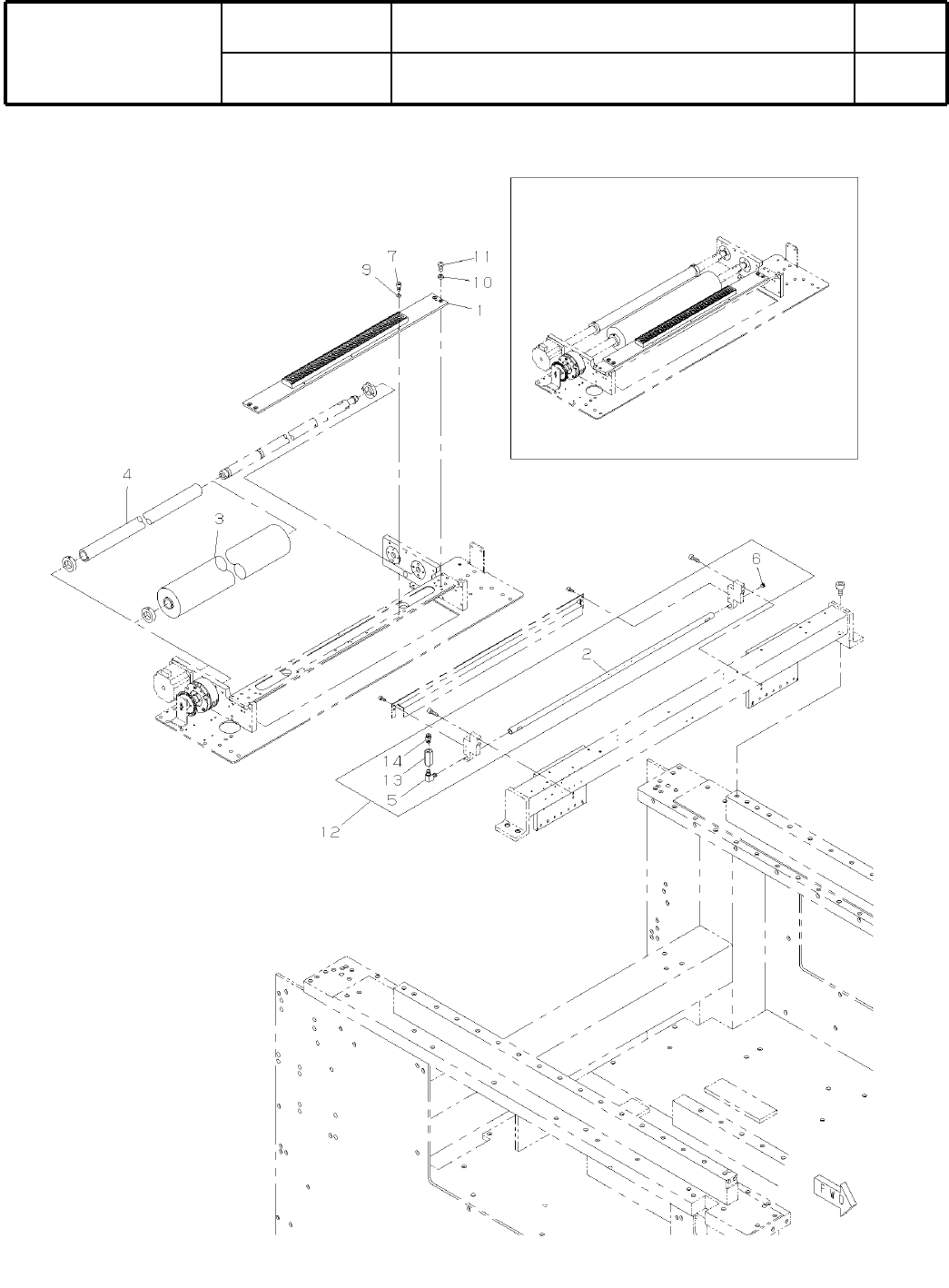 7
9
11
10
1
4
3
6
2
14
13
5
12
FWD