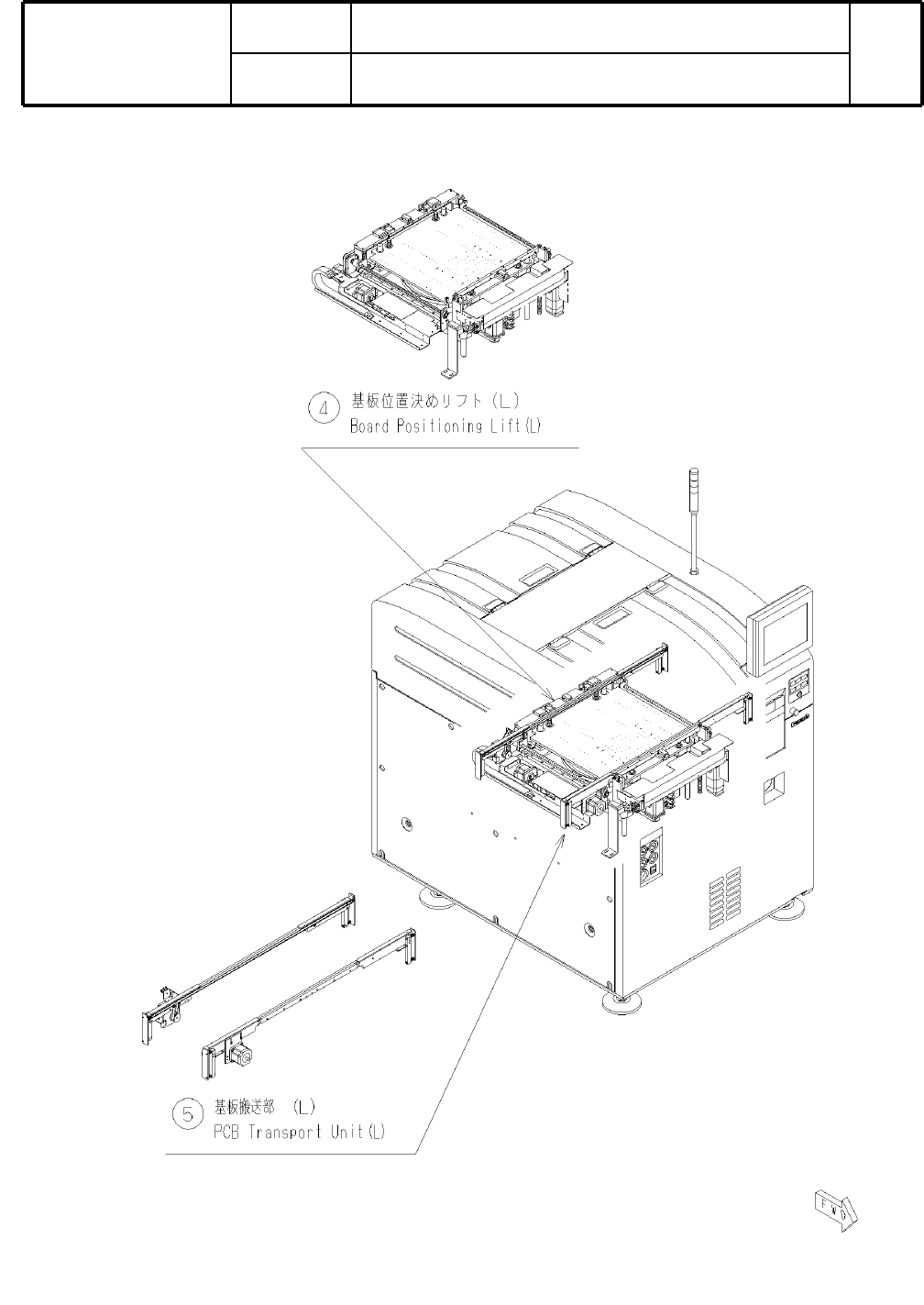 4 基板位置決めリフト（L）
Board Positioning Lift(L)

5 基板搬送部 （L）
PCB Transport Unit(L)

FWD