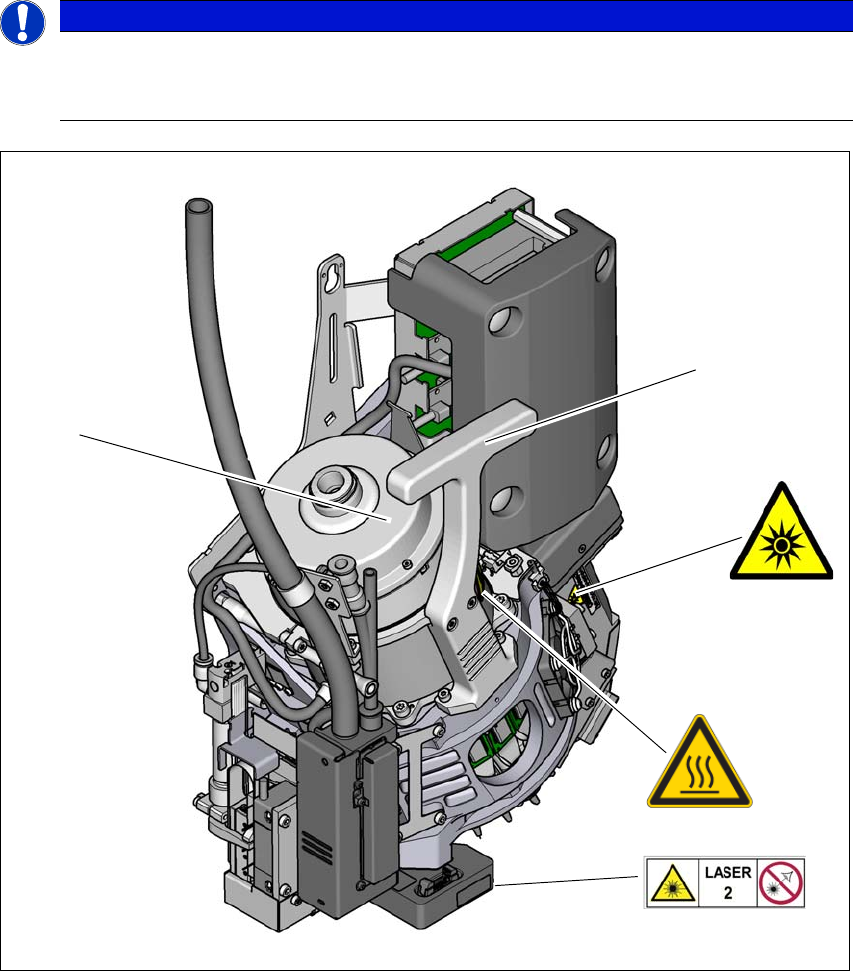 LASER
2