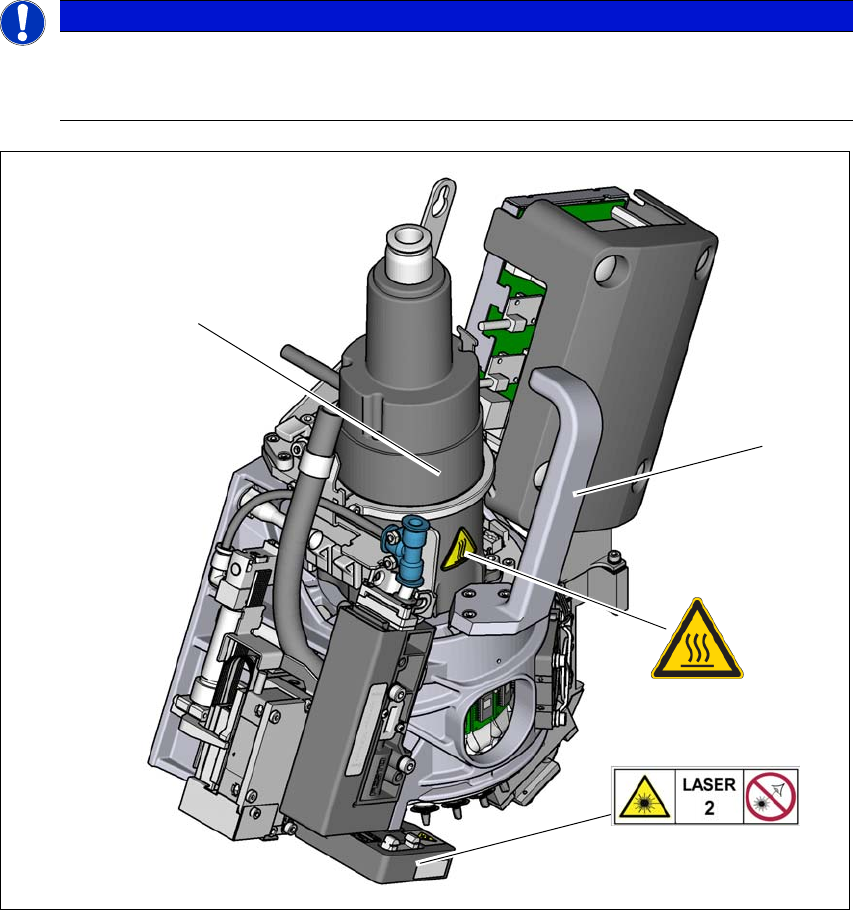 LASER
2