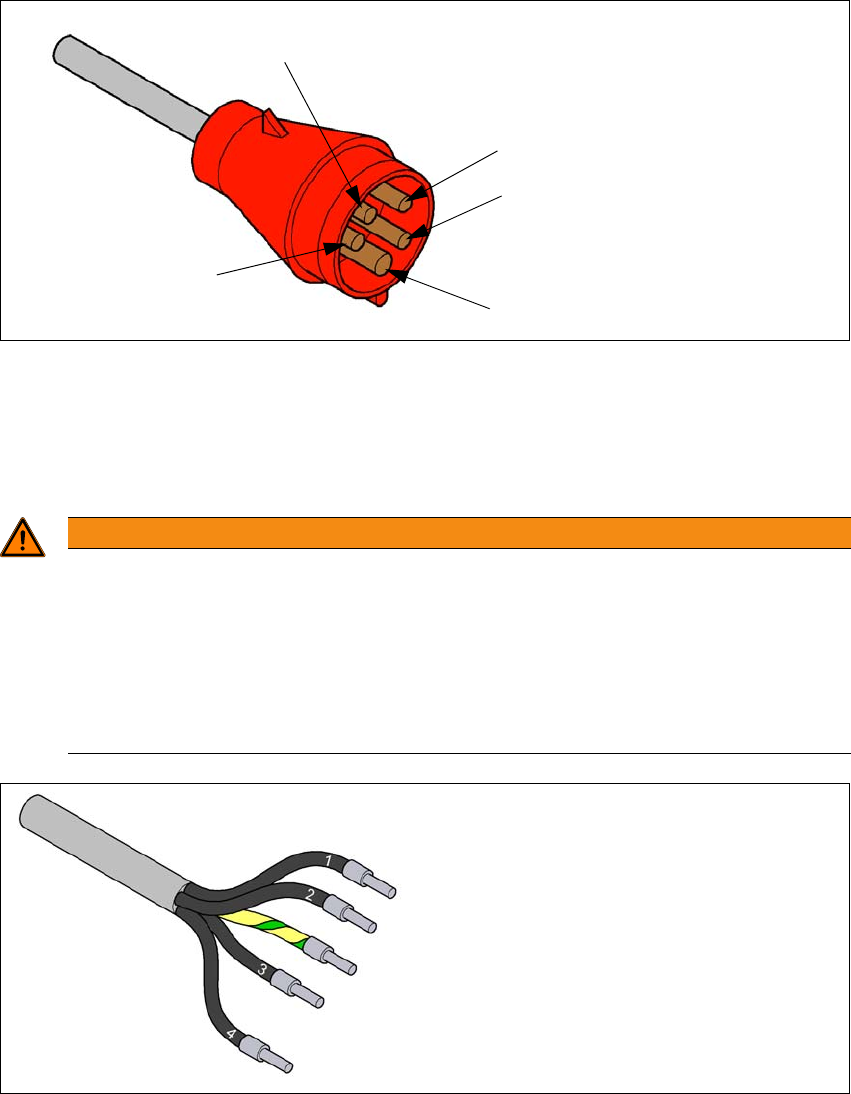 1

2

3

4