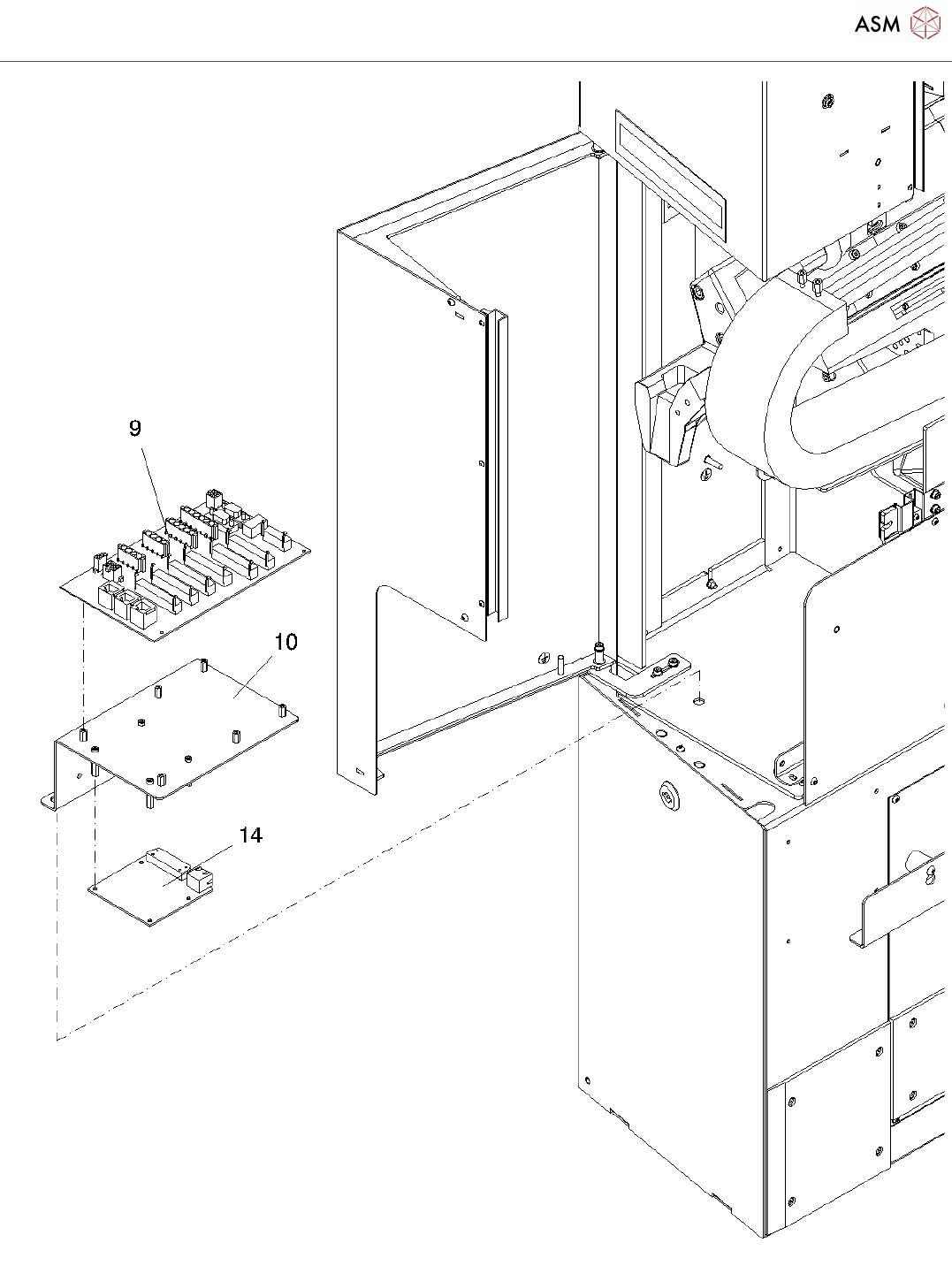 ASM

9

10

14