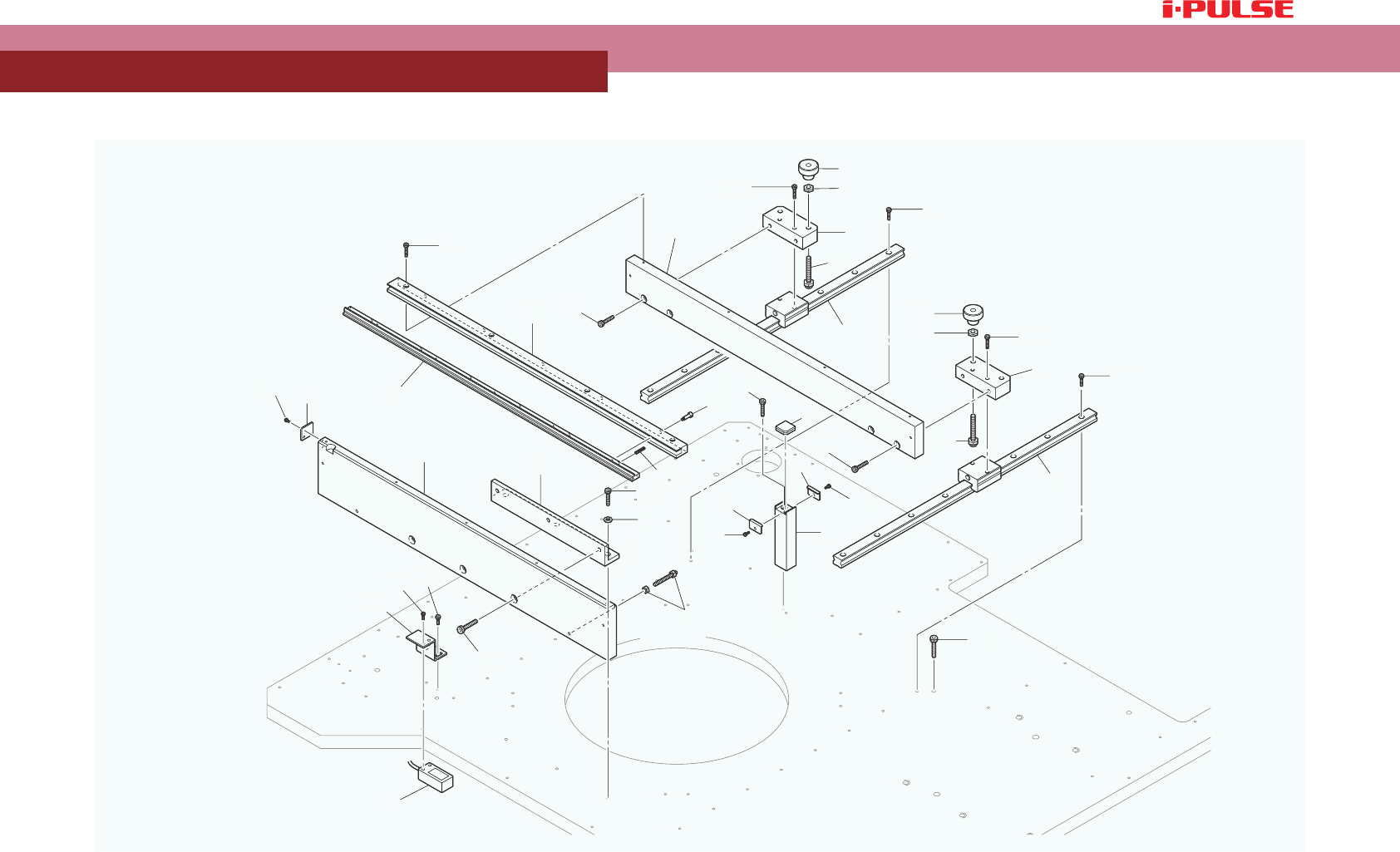 i-PULSE