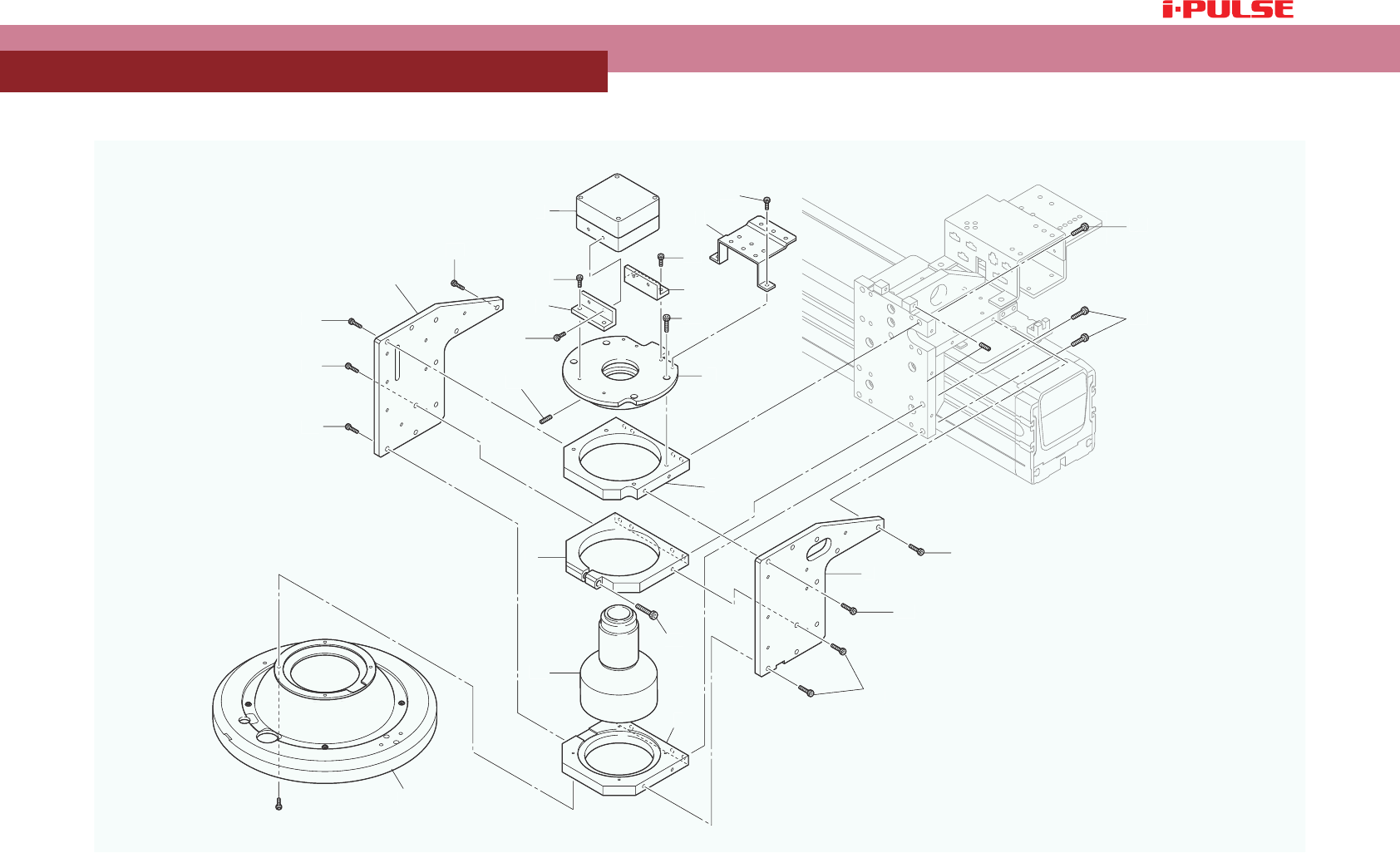 i-PULSE