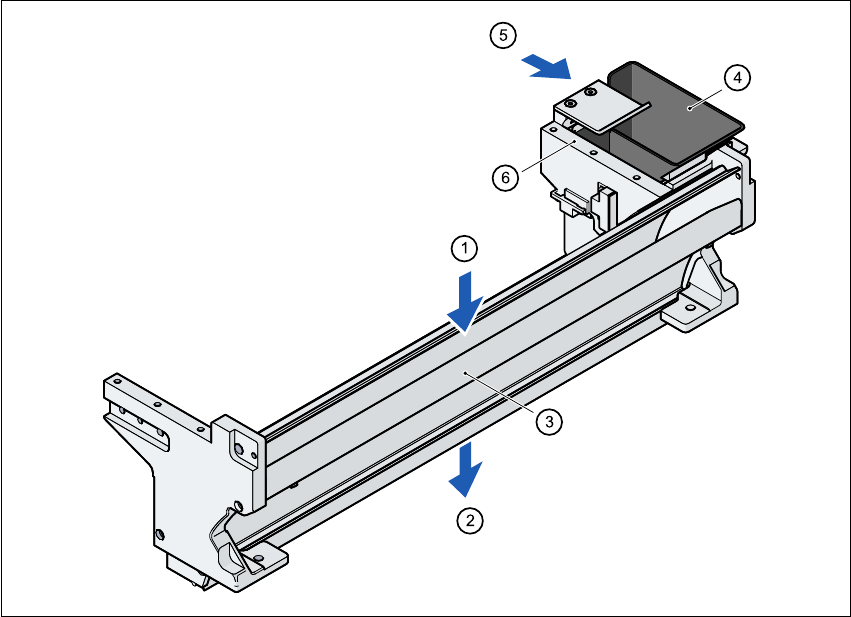 5
4
6
1
3
2