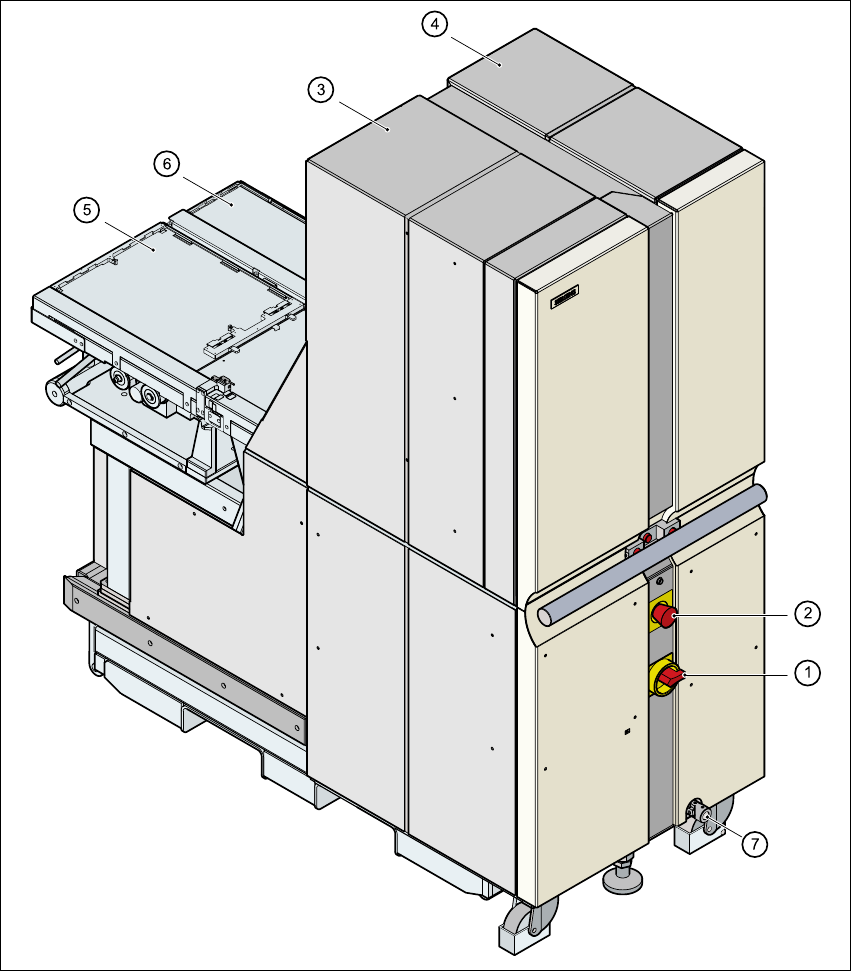 4
3
6
5
2
1
7