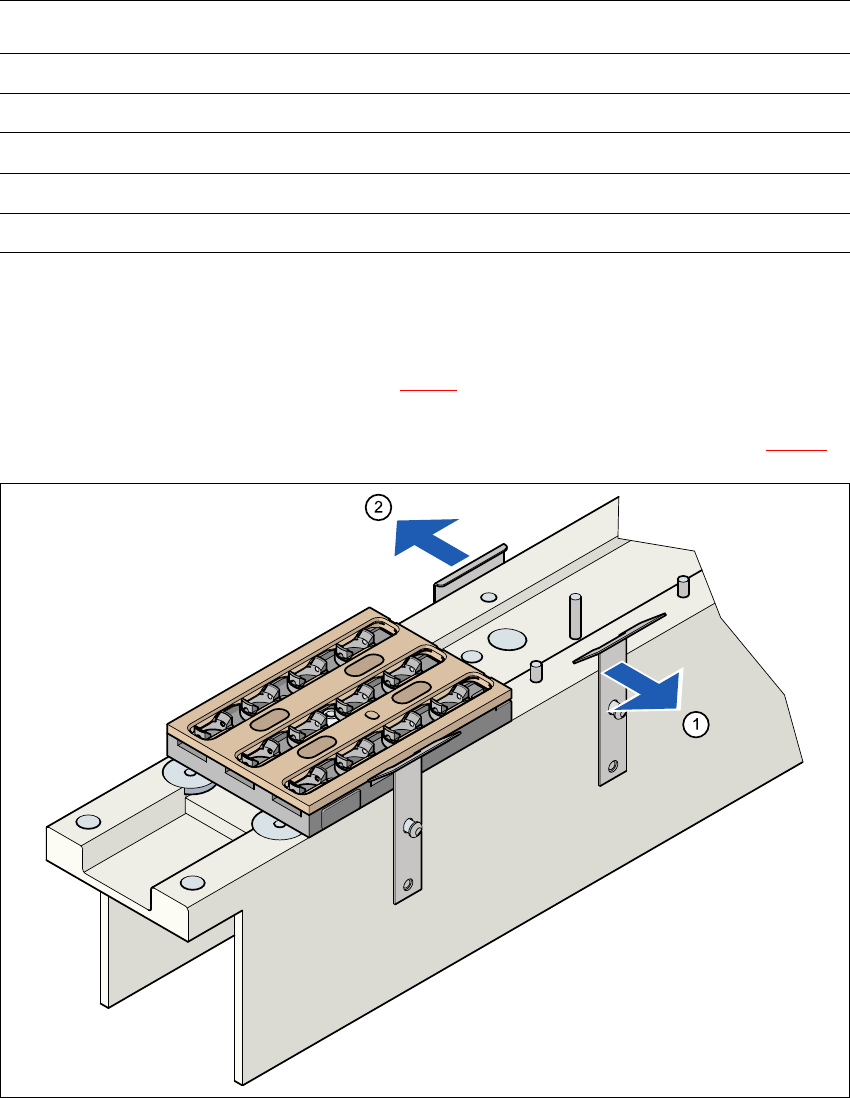 2

1