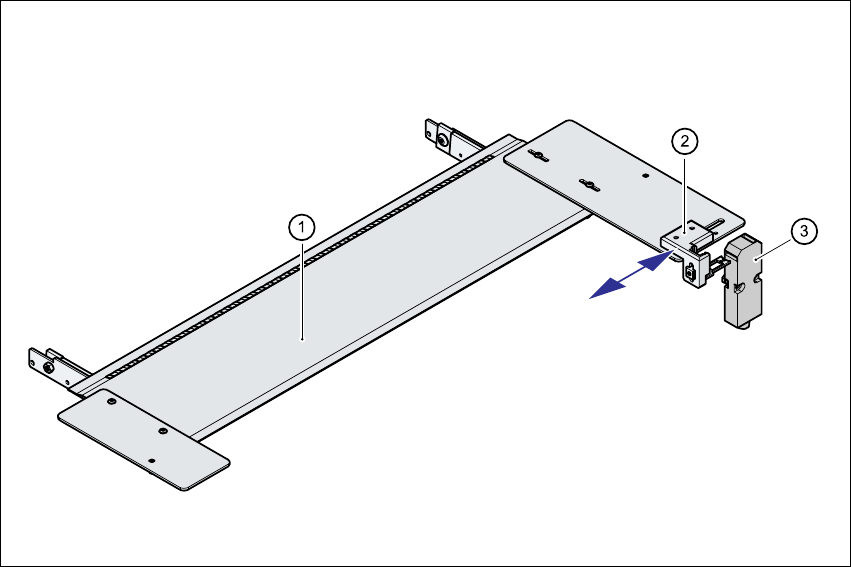 1
2
3