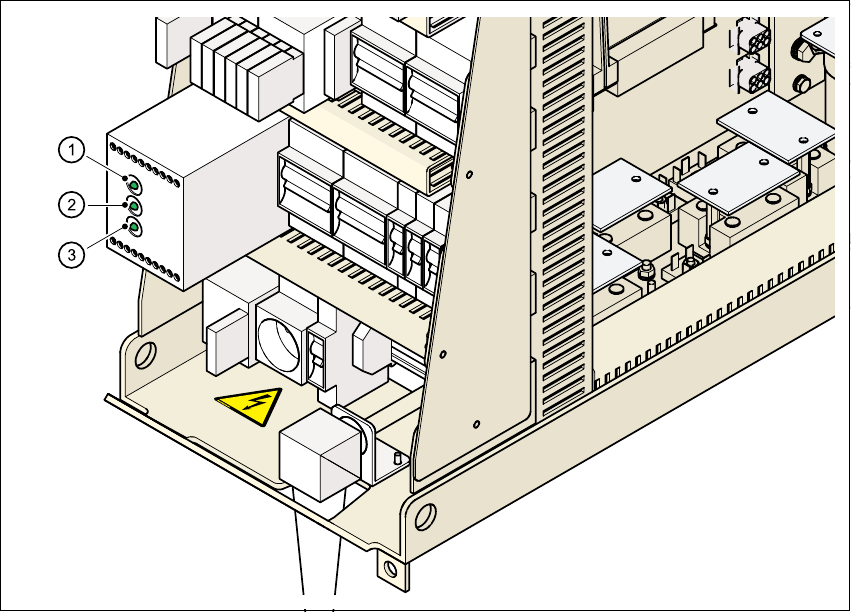 1
2
3