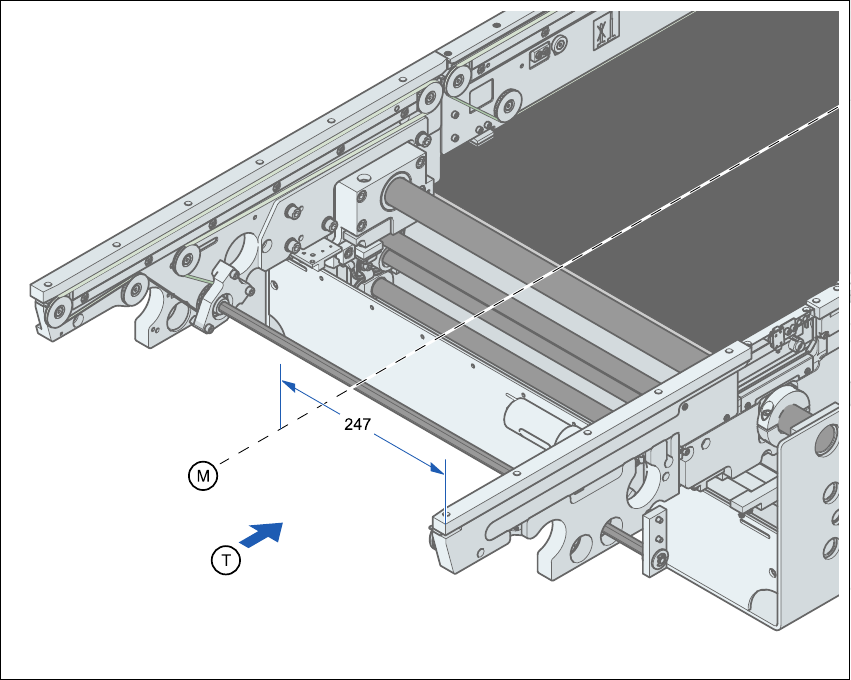 247

M

T