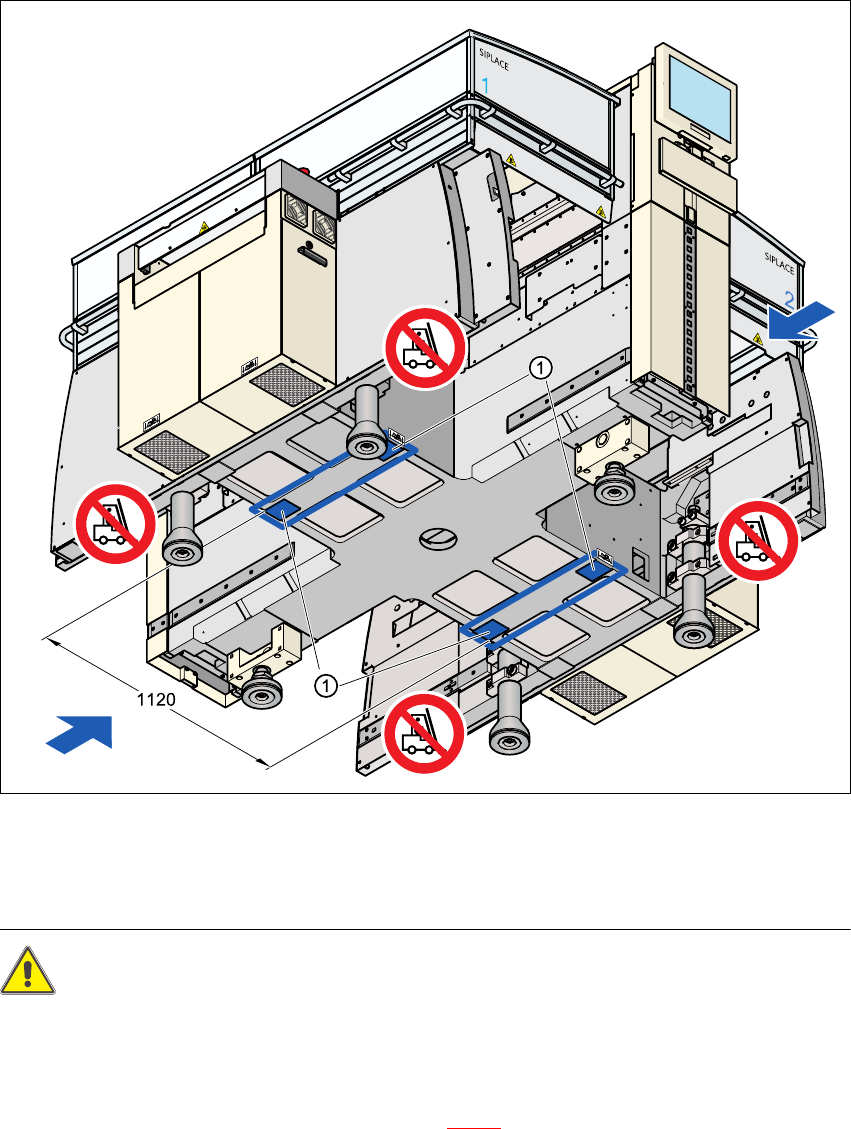 SIPLACE
1
SIPLACE
2
1
1
1120