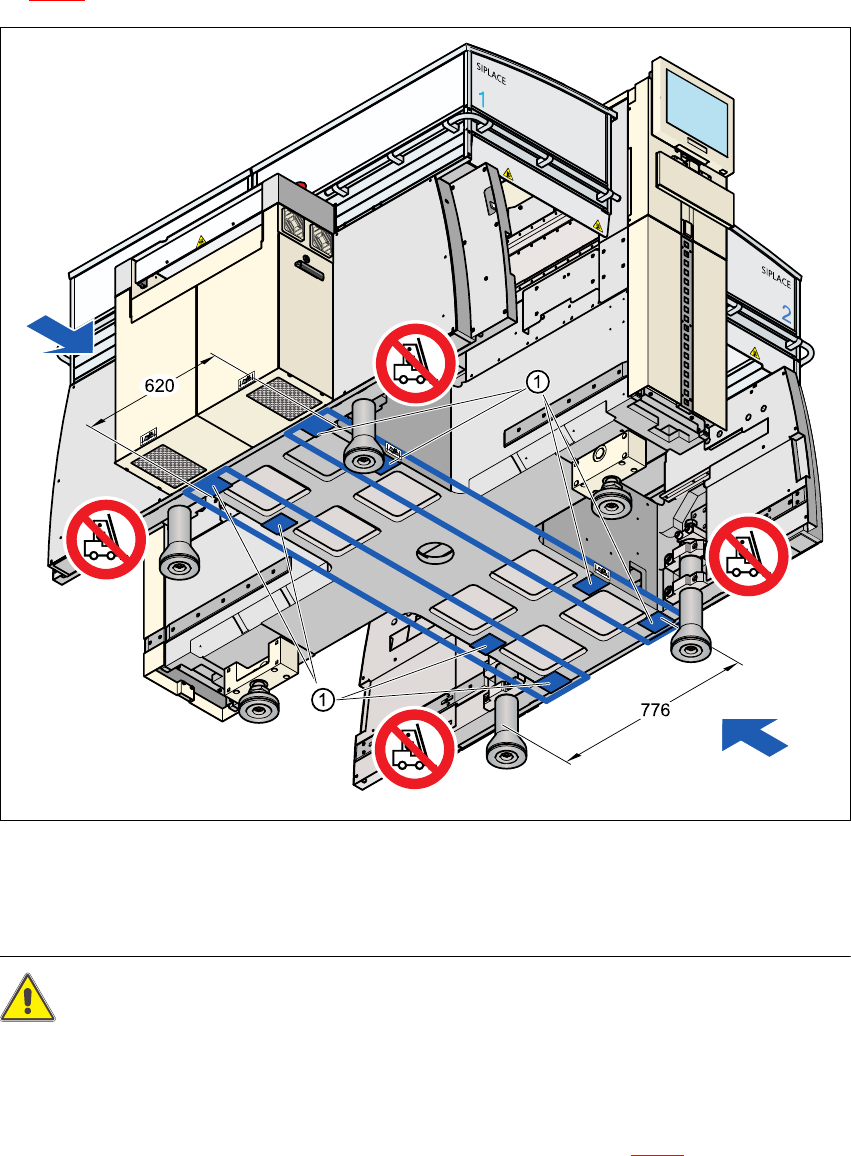 SIPLACE
1
SIPLACE
2
620
1
1
776