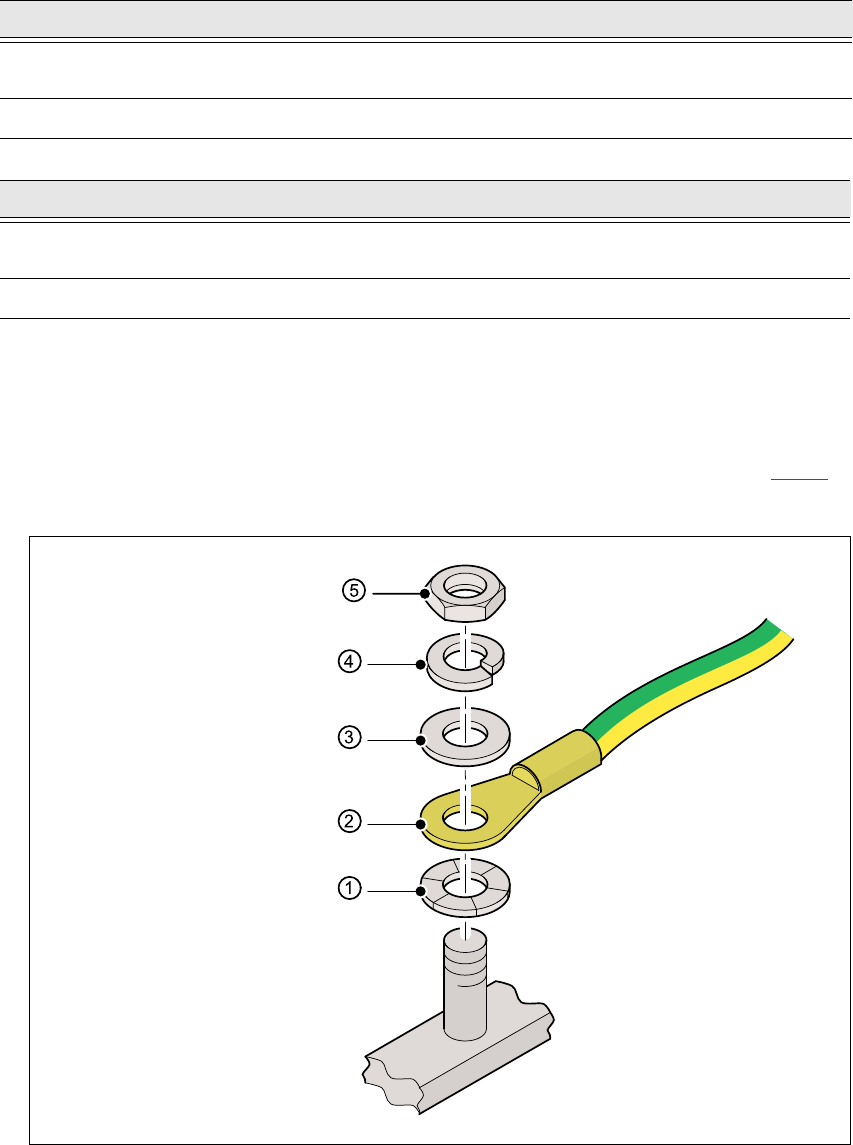 5

4

3

2

1